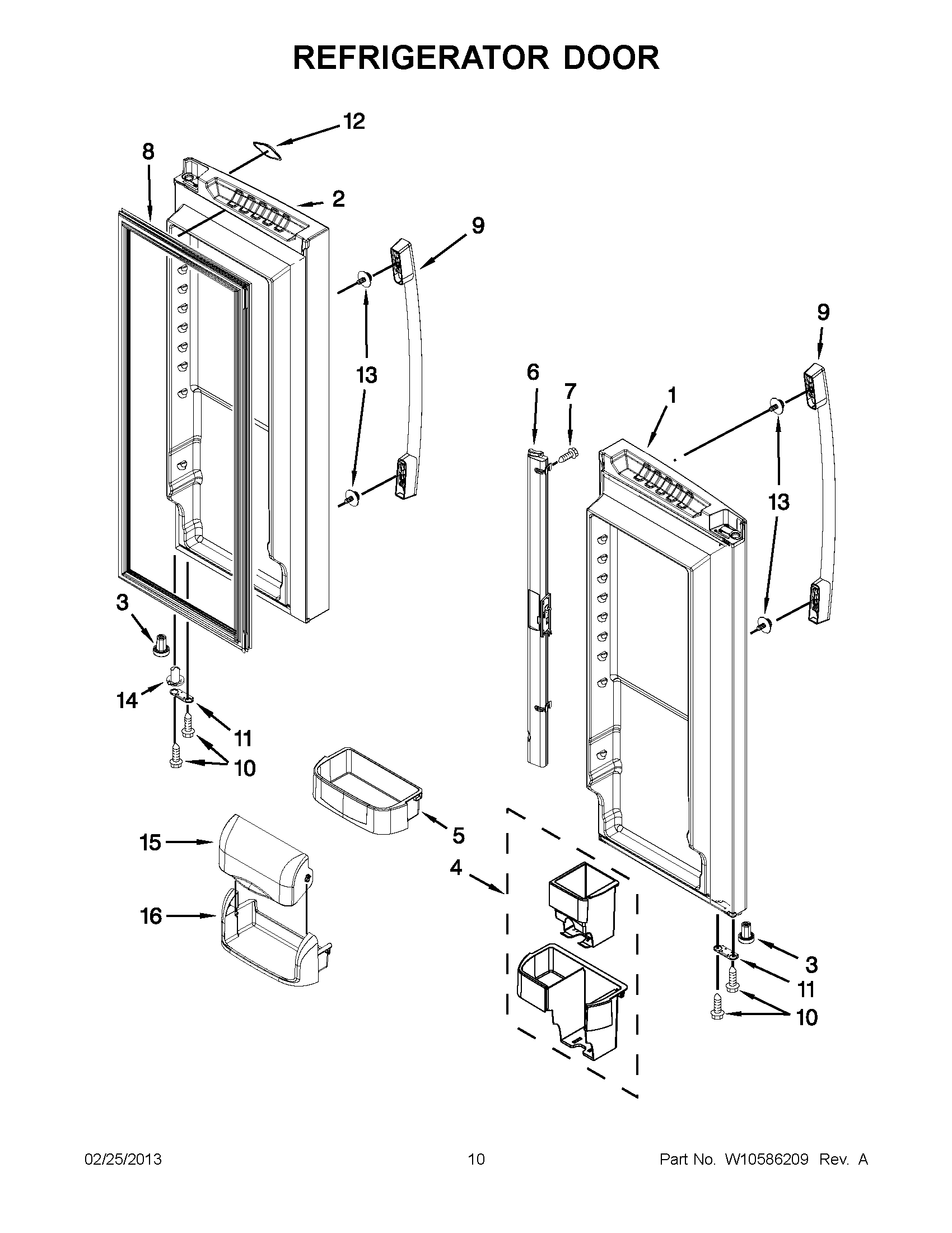 REFRIGERATOR DOOR

12
8
2
9
13
9
6
7
1
13
3
14
11
10
5
15
4
16
3
11
10

02/25/2013
10
Part No. W10586209 Rev. A