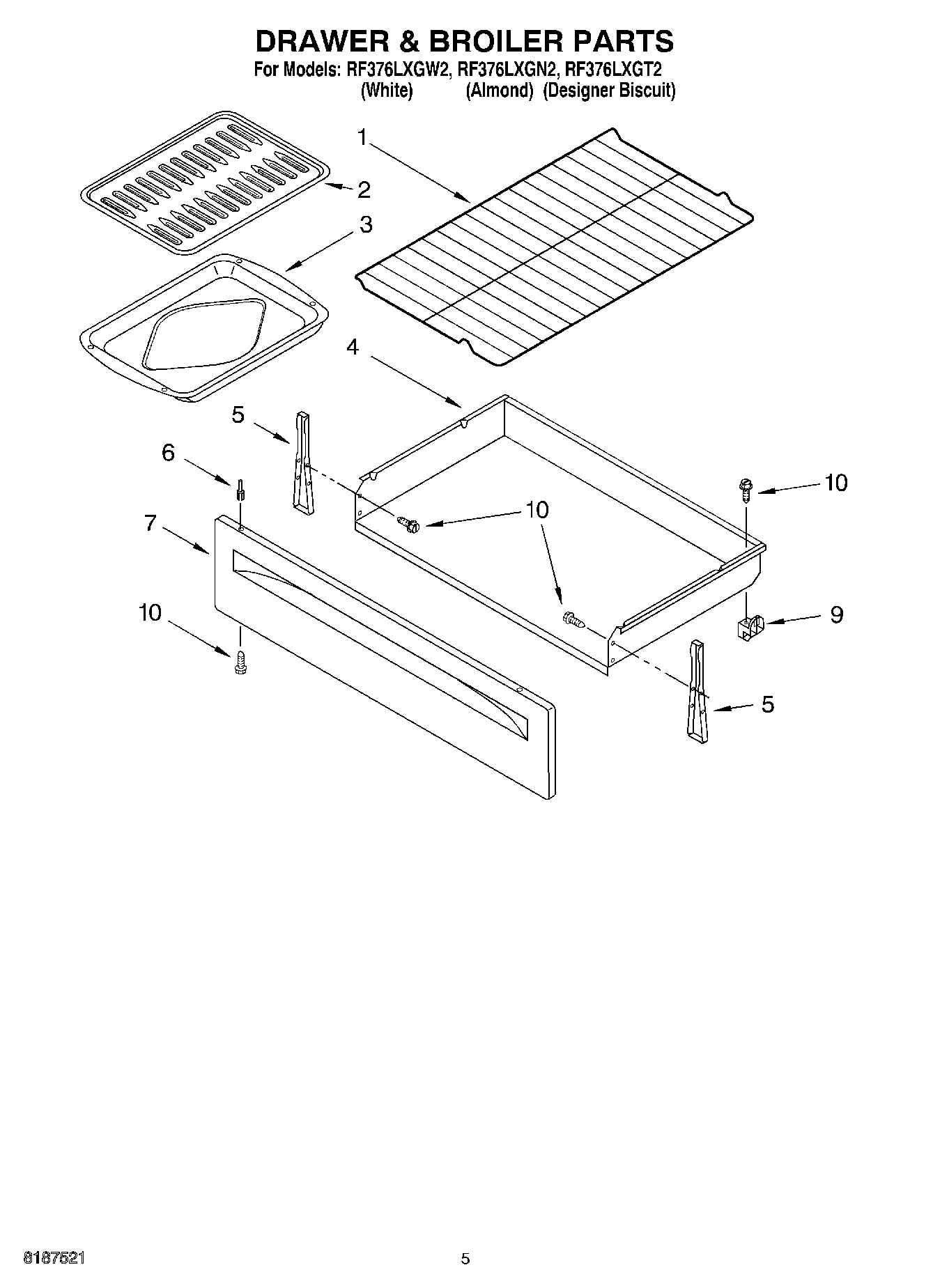 DRAWER & BROILER PARTS
For Models: RF376LXGW2, RF376LXGN2, RF376LXGT2
(White) (Almond) (Designer Biscuit)

1
2
3
4
5
6
7
10
10
10
9
10
5

8187521

5