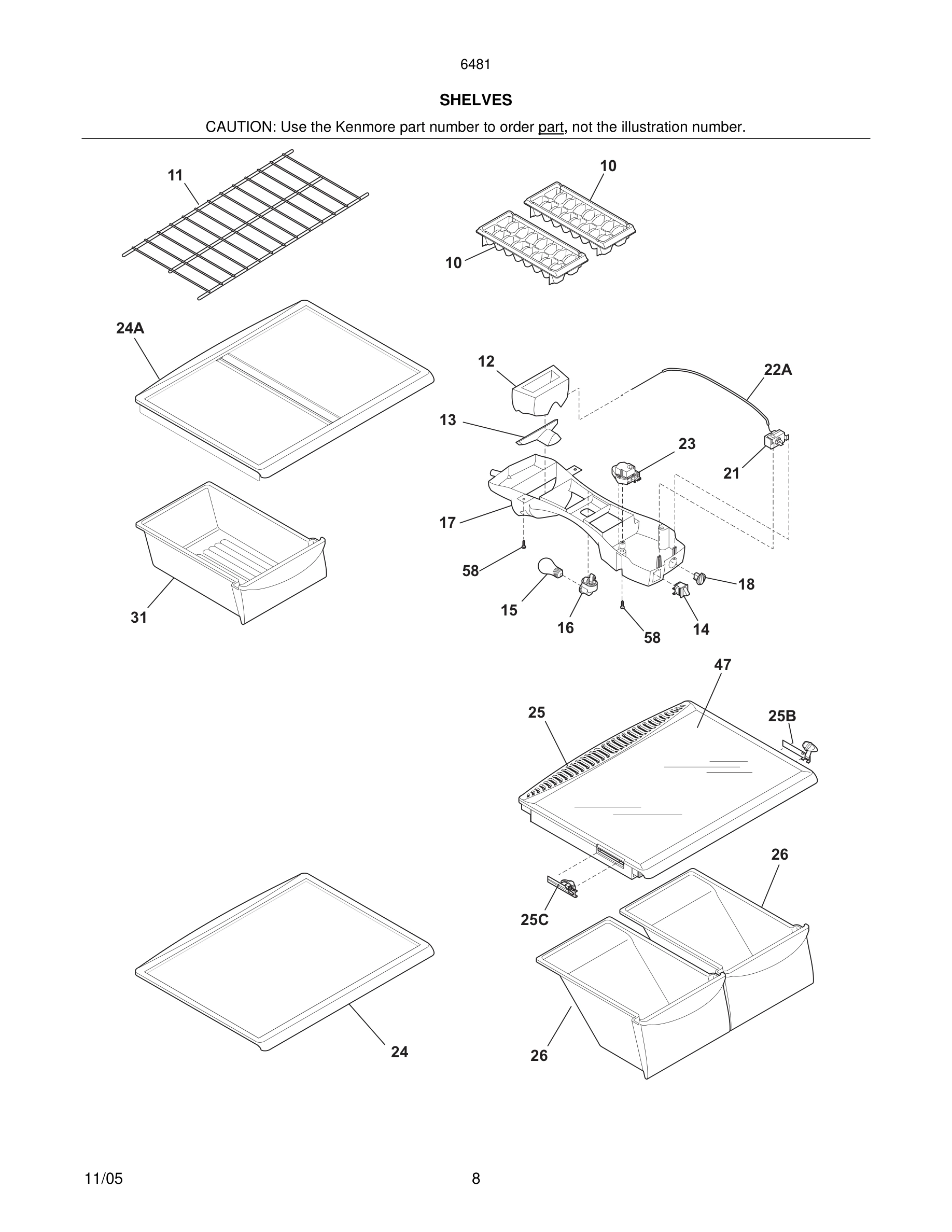 6481

SHELVES

CAUTION: Use the Kenmore part number to order part, not the illustration number.

11

10

10

24A

12

22A

13

23

21

17

58

18

15

16

58

14

31

47

25

25B

26

25C

24

26

11/05

8