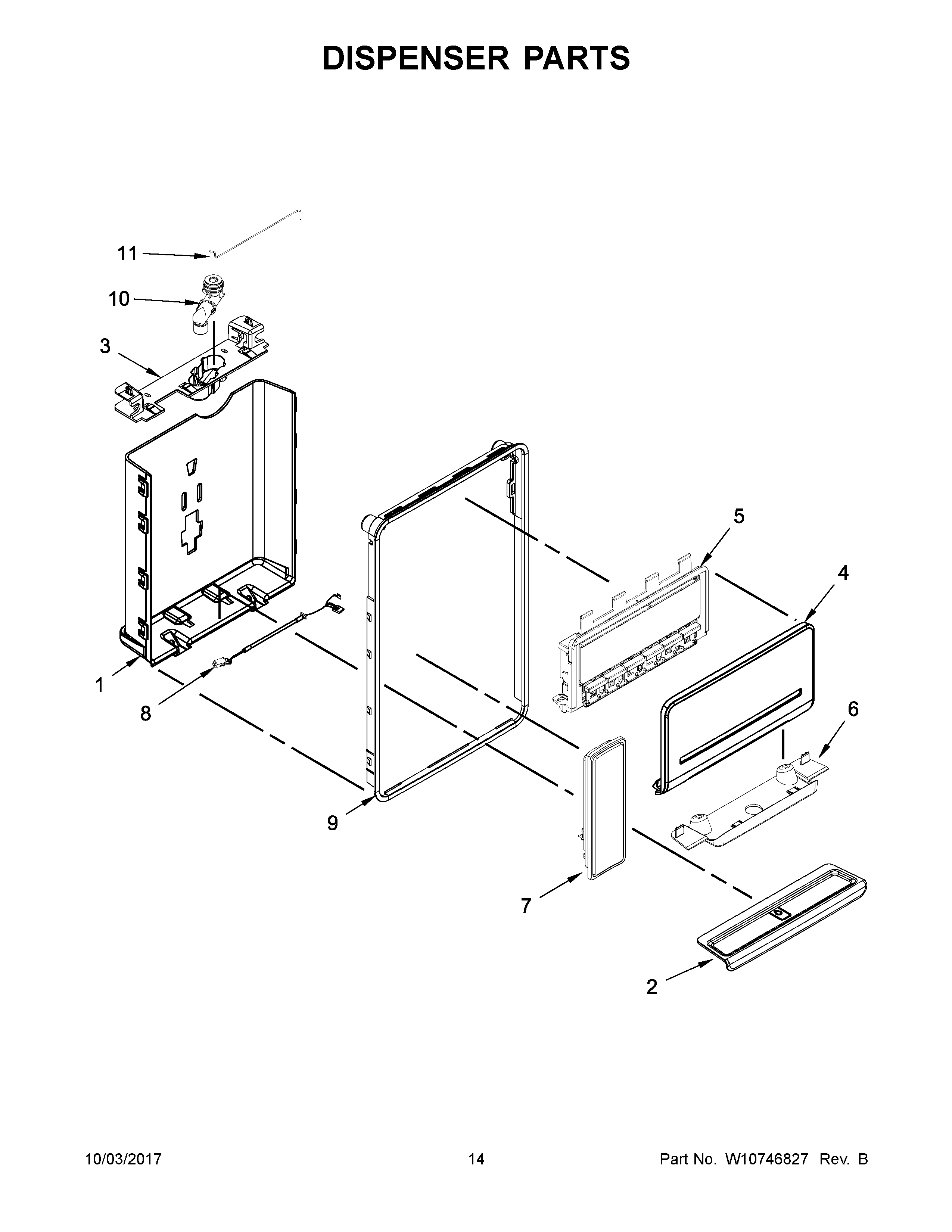 DISPENSER PARTS

11

10

3

5

4

1

8

6

9

7

2

10/03/2017

14

Part No. W10746827 Rev. B