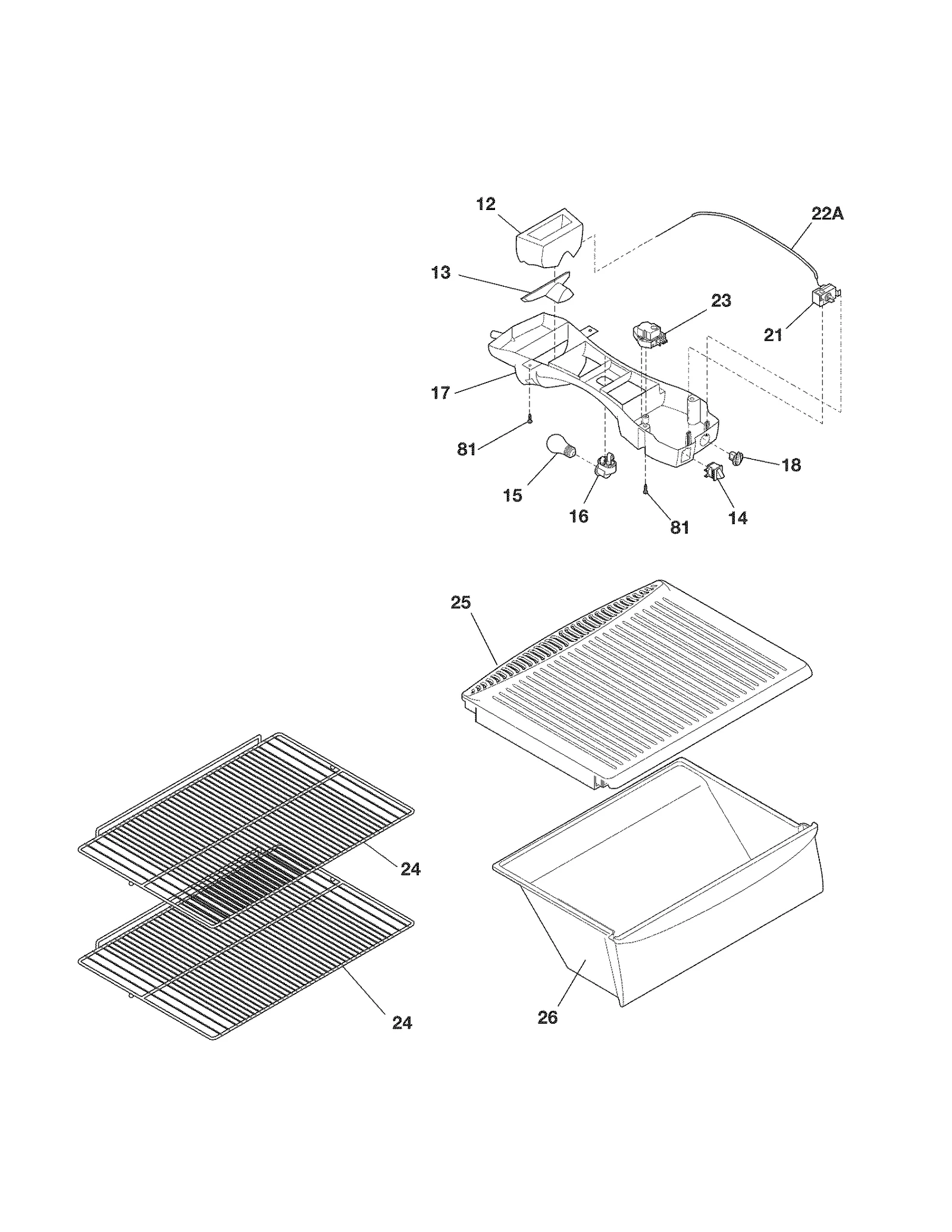 12
22A
13
23
21
17
81
18
15
16
81
14
25
24
24
26