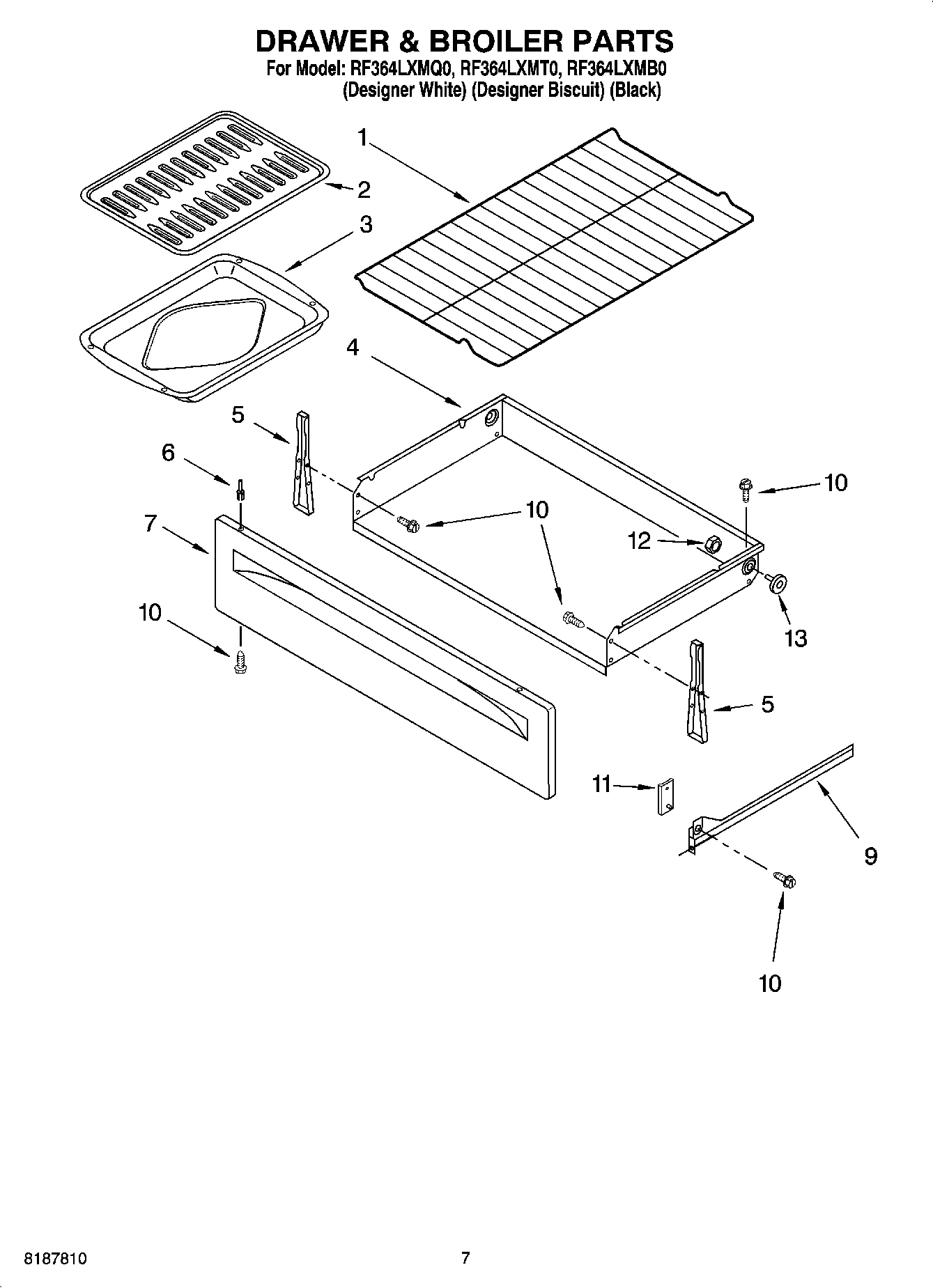 DRAWER & BROILER PARTS
For Model: RF364LXMQ0, RF364LXMT0, RF364LXMB0
(Designer White) (Designer Biscuit) (Black)

1
2
3
4
5
6
7
10
10
10
12
13
10
5
11
9
10

8187810
7