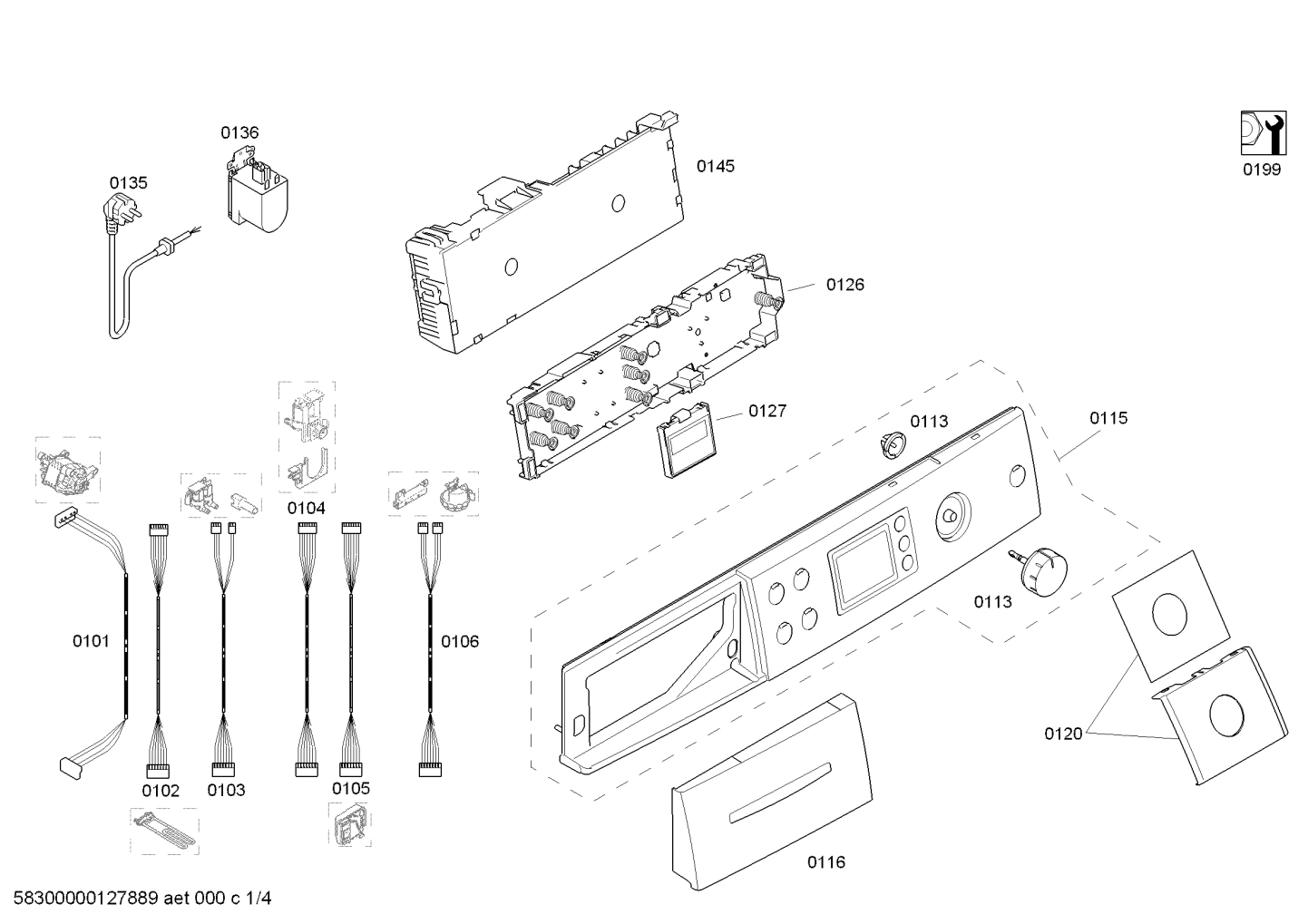 0136
0135
0145
0199
0126
0127
0113
0115
0104
0113
0101
0106
0120
0102
0103
0105
0116
58300000127889 aet 000 c 1/4