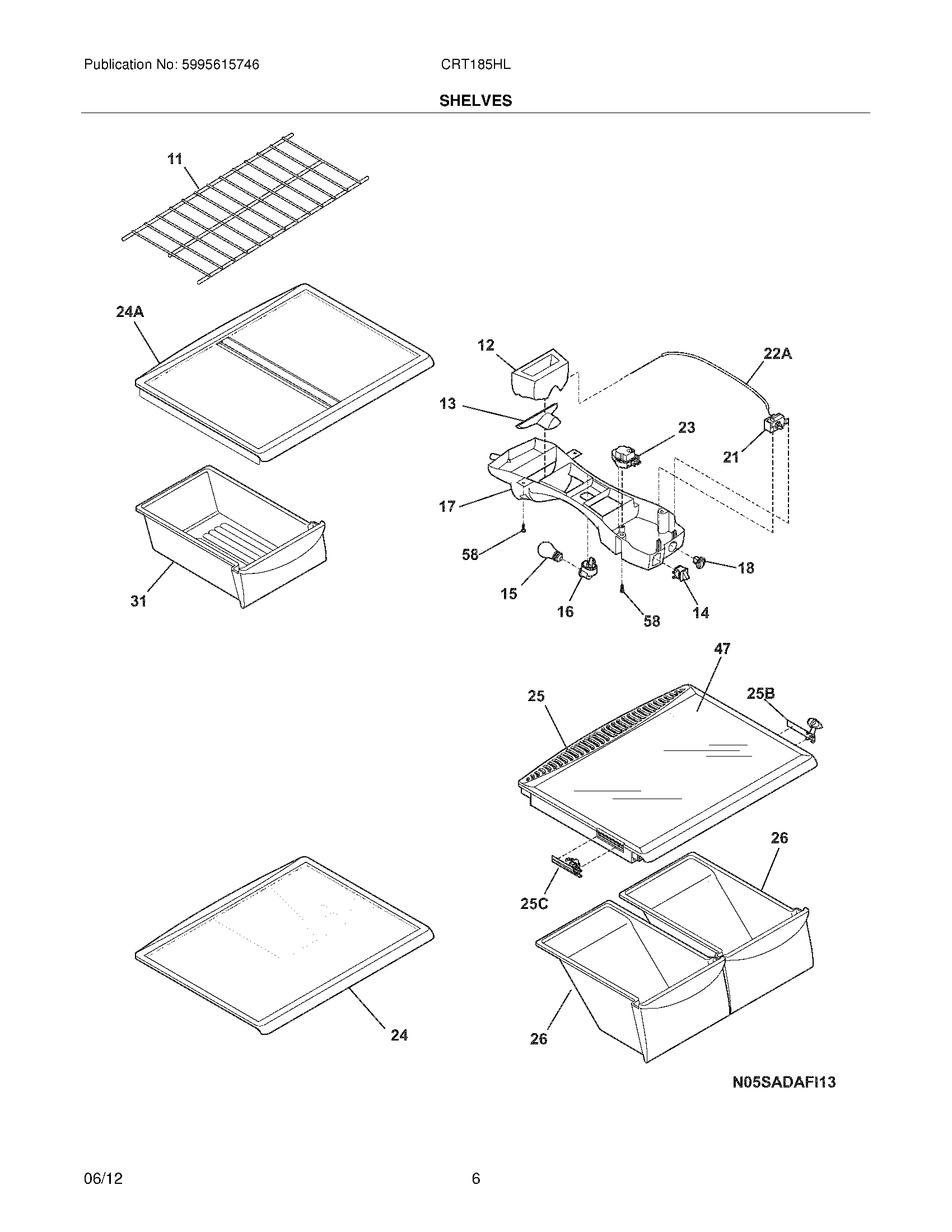 Publication No: 5995615746

CRT185HL

SHELVES

11

24A

12

22A

13

23

21

17

58

18

15

16

58

14

31

47

25

25B

26

25C

24

26

N05SADAFI13

06/12

6