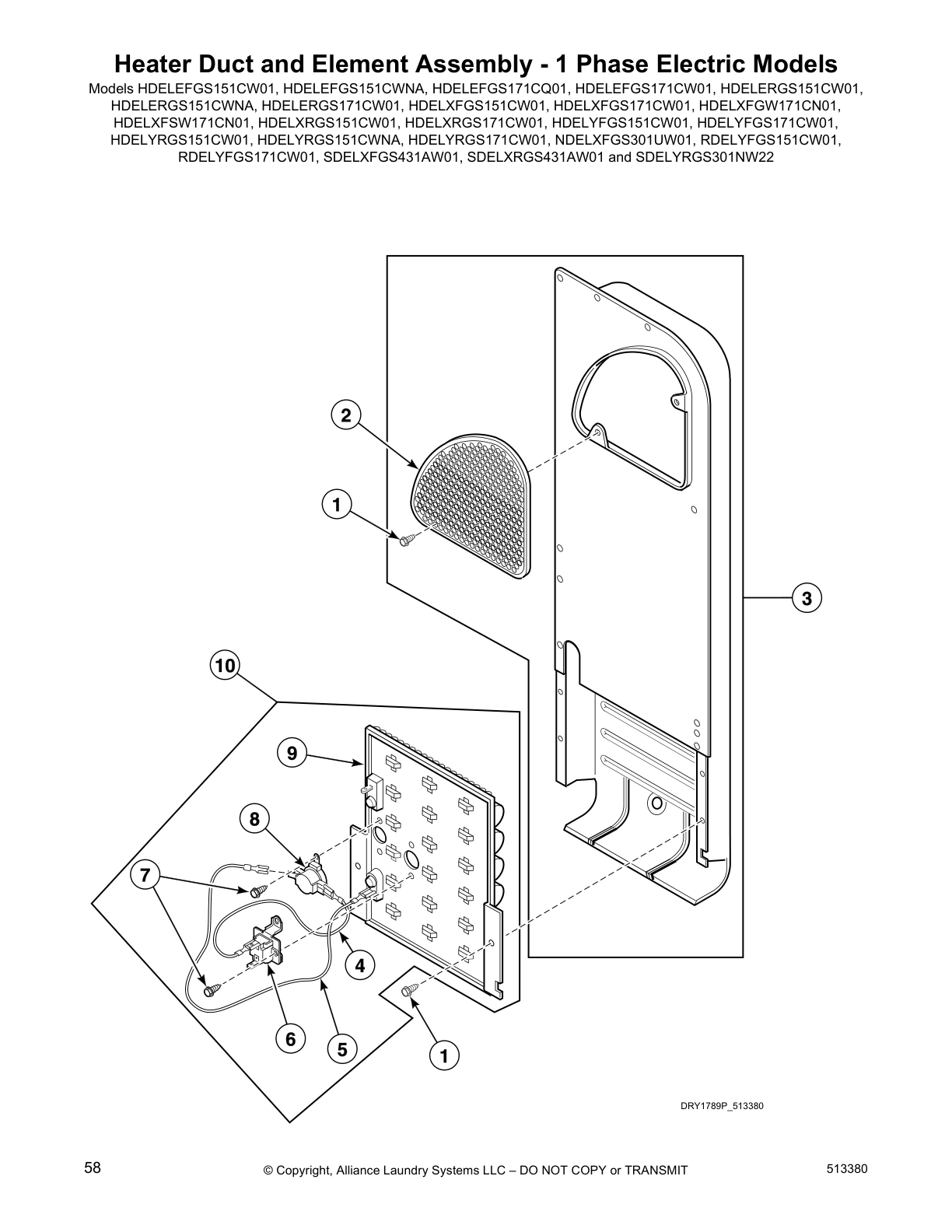 Heater Duct and Element Assembly - 1 Phase Electric Models

Models HDELEFGS151CW01, HDELEFGS151CWNA, HDELEFGS171CQ01, HDELEFGS171CW01, HDELERGS151CW01, HDELERGS151CWNA, HDELERGS171CW01, HDELXFGS151CW01, HDELXFGS171CW01, HDELXFGW171CN01, HDELXFSW171CN01, HDELXRGS151CW01, HDELXRGS171CW01, HDELYFGS151CW01, HDELYFGS171CW01, HDELYRGS151CW01, HDELYRGS151CWNA, HDELYRGS171CW01, NDELXFGS301UW01, RDELYFGS151CW01, RDELYFGS171CW01, SDELXFGS431AW01, SDELXRGS431AW01 and SDELYRGS301NW22

2

1

3

10

9

8

7

4

6

5

1

DRY1789P_513380

58

© Copyright, Alliance Laundry Systems LLC – DO NOT COPY or TRANSMIT

513380