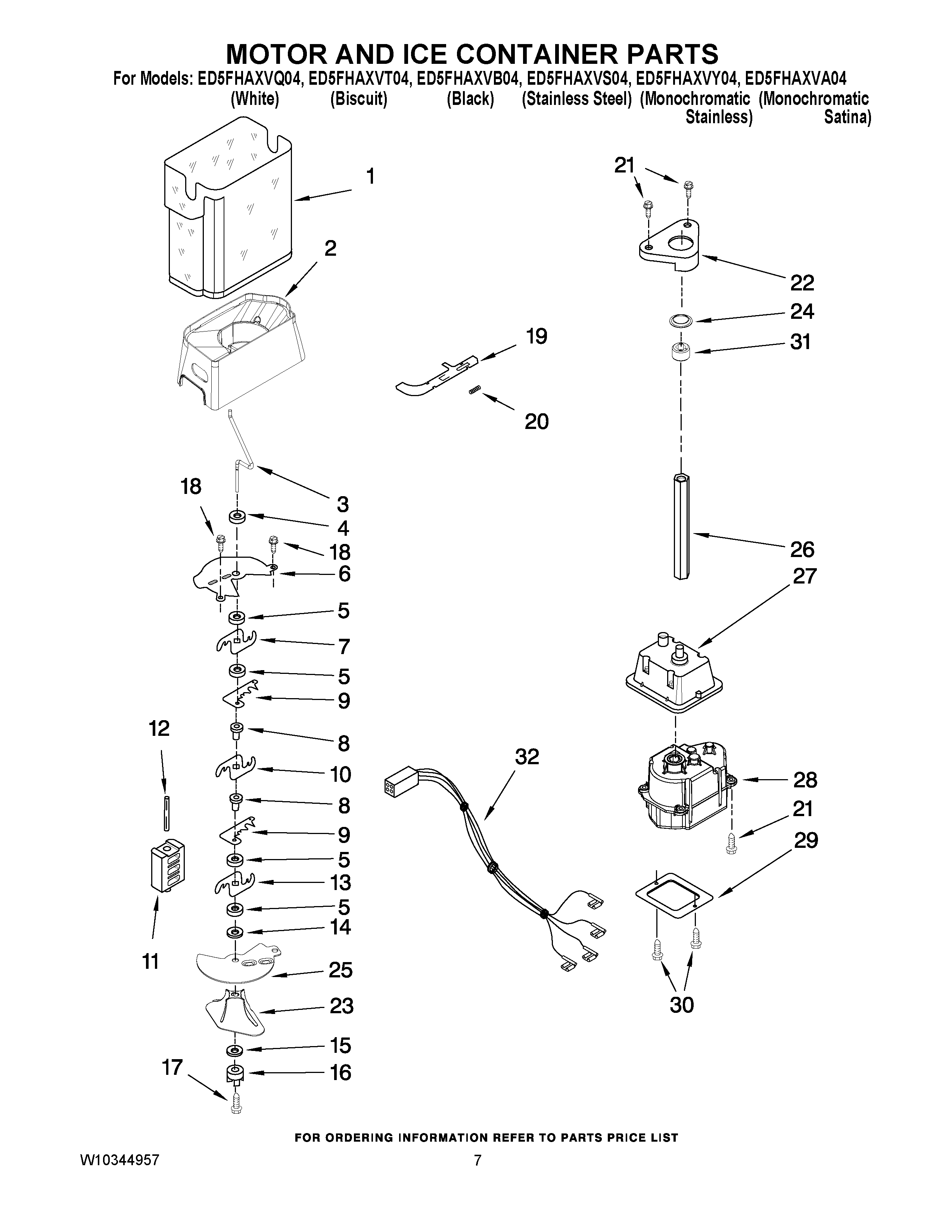 MOTOR AND ICE CONTAINER PARTS

For Models: ED5FHAXVQ04, ED5FHAXVT04, ED5FHAXVB04, ED5FHAXVS04, ED5FHAXVY04, ED5FHAXVA04
(White) (Biscuit) (Black) (Stainless Steel) (Monochromatic Stainless) (Monochromatic Satina)

1
2
3
18
4
18
6
5
7
5
9
12
8
10
8
9
5
13
5
14
11
25
23
15
17
16
19
20
21
22
24
31
26
27
32
28
21
29
30

FOR ORDERING INFORMATION REFER TO PARTS PRICE LIST

W10344957
7