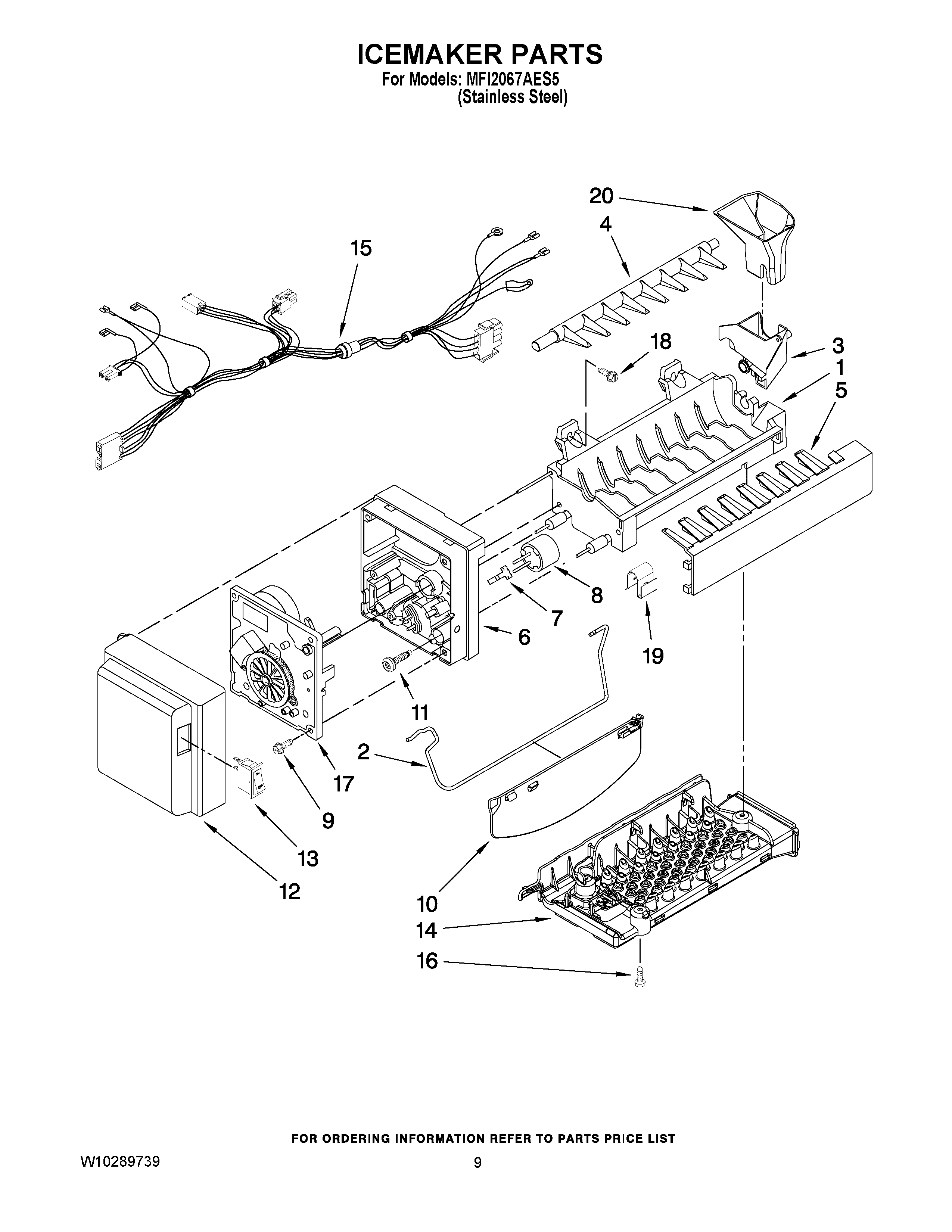 ICEMAKER PARTS
For Models: MFI2067AES5
(Stainless Steel)

20
4
15
18
3
1
5
8
7
6
19
11
2
17
9
13
12
10
14
16

FOR ORDERING INFORMATION REFER TO PARTS PRICE LIST

W10289739

9