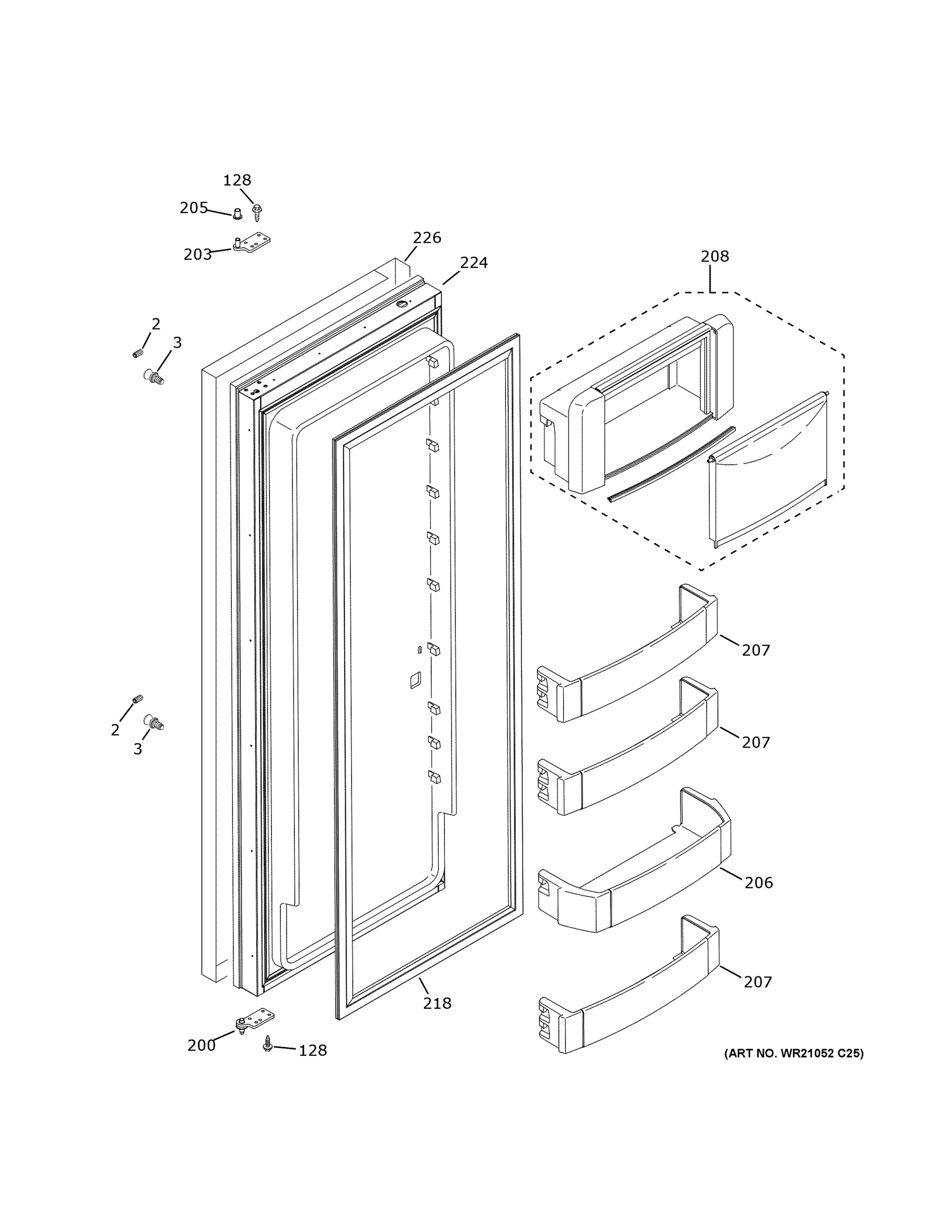 128
205
203
226
224
208
2
3
207
2
3
207
206
207
218
200
128
(ART NO. WR21052 C25)