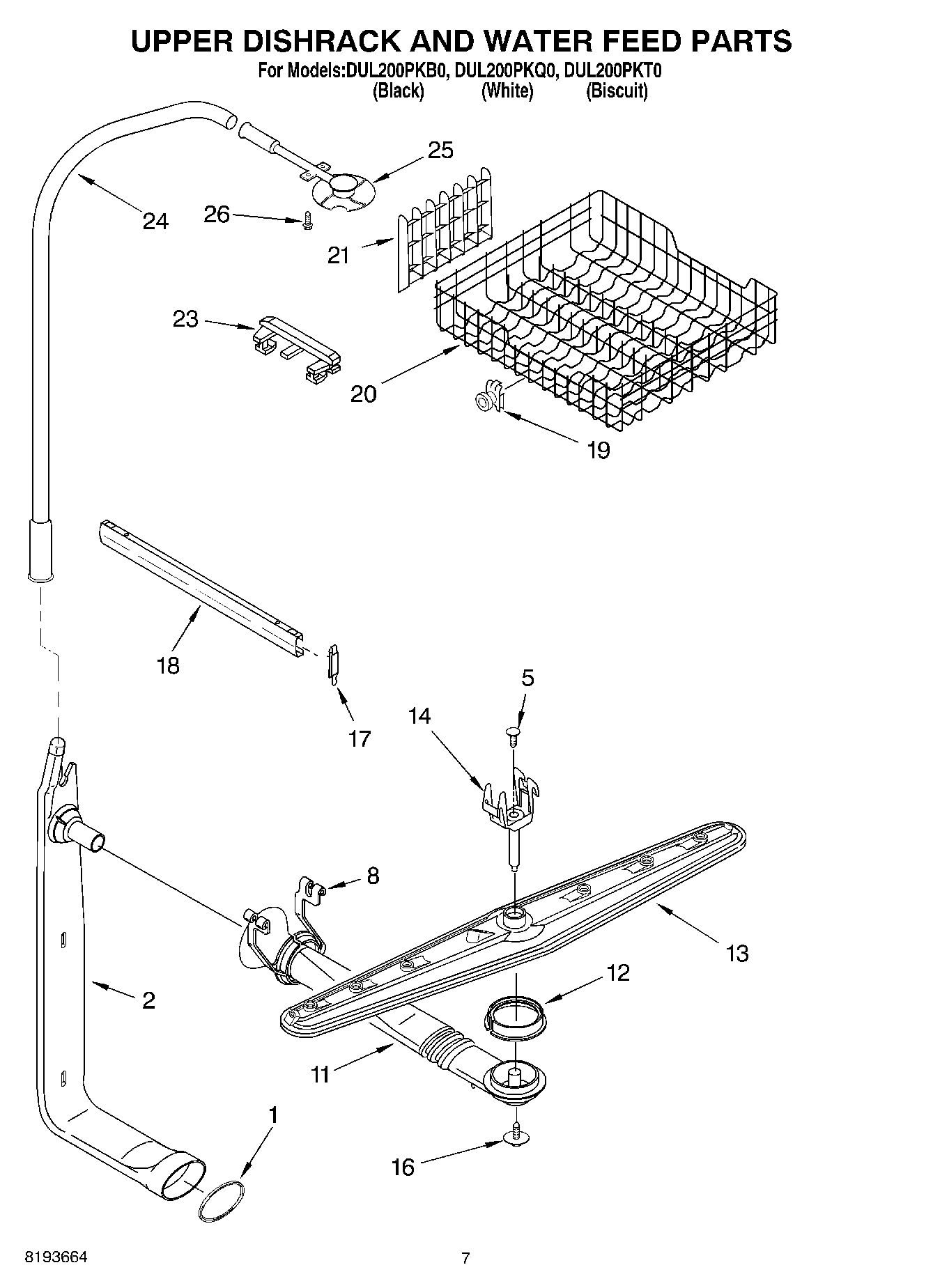 UPPER DISHRACK AND WATER FEED PARTS
For Models:DUL200PKB0, DUL200PKQ0, DUL200PKT0
(Black) (White) (Biscuit)

25
24
26
21
23
20
19
18
17
5
14
8
13
12
2
11
1
16

8193664
7