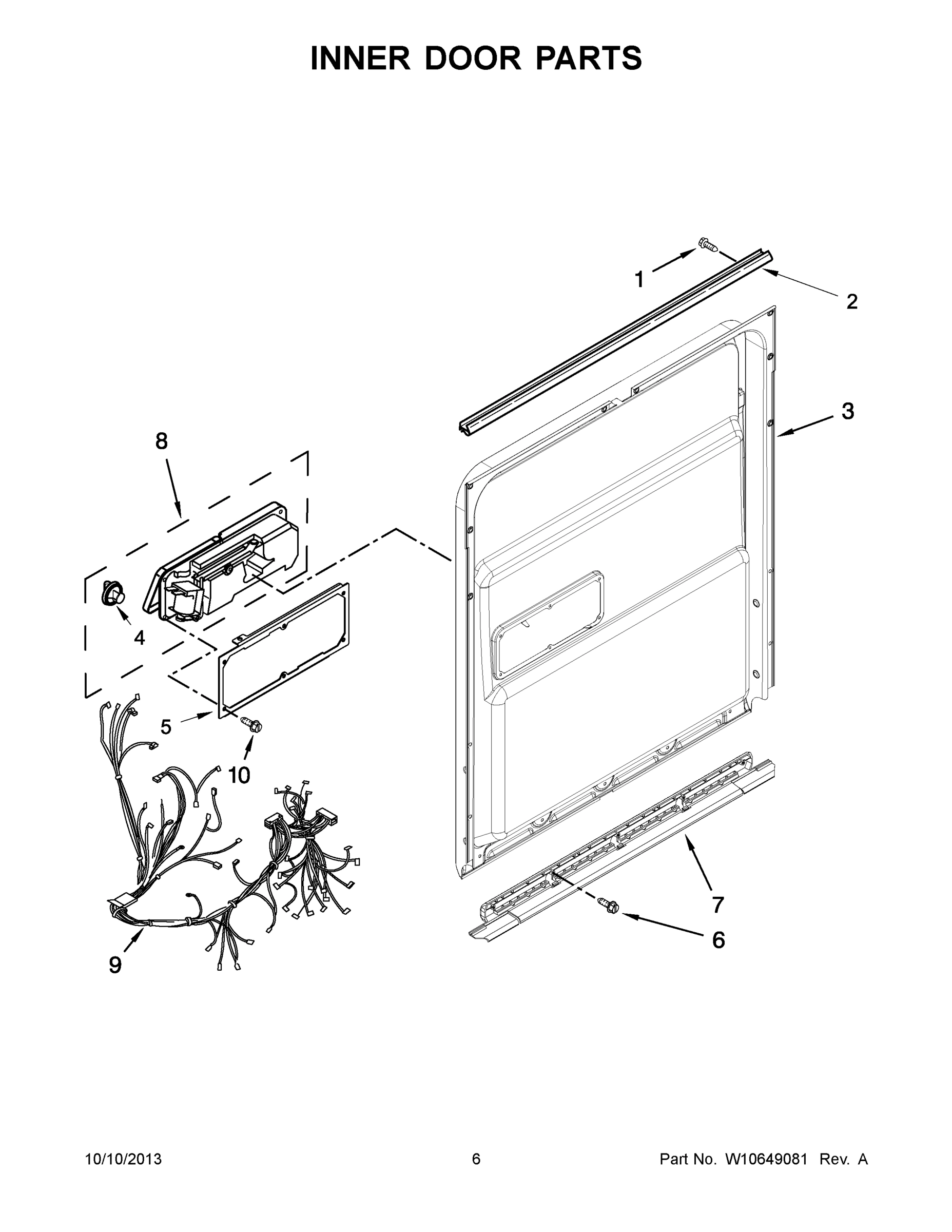 INNER DOOR PARTS

1
2
3
8
4
5
10
9
7
6

10/10/2013
6
Part No. W10649081 Rev. A