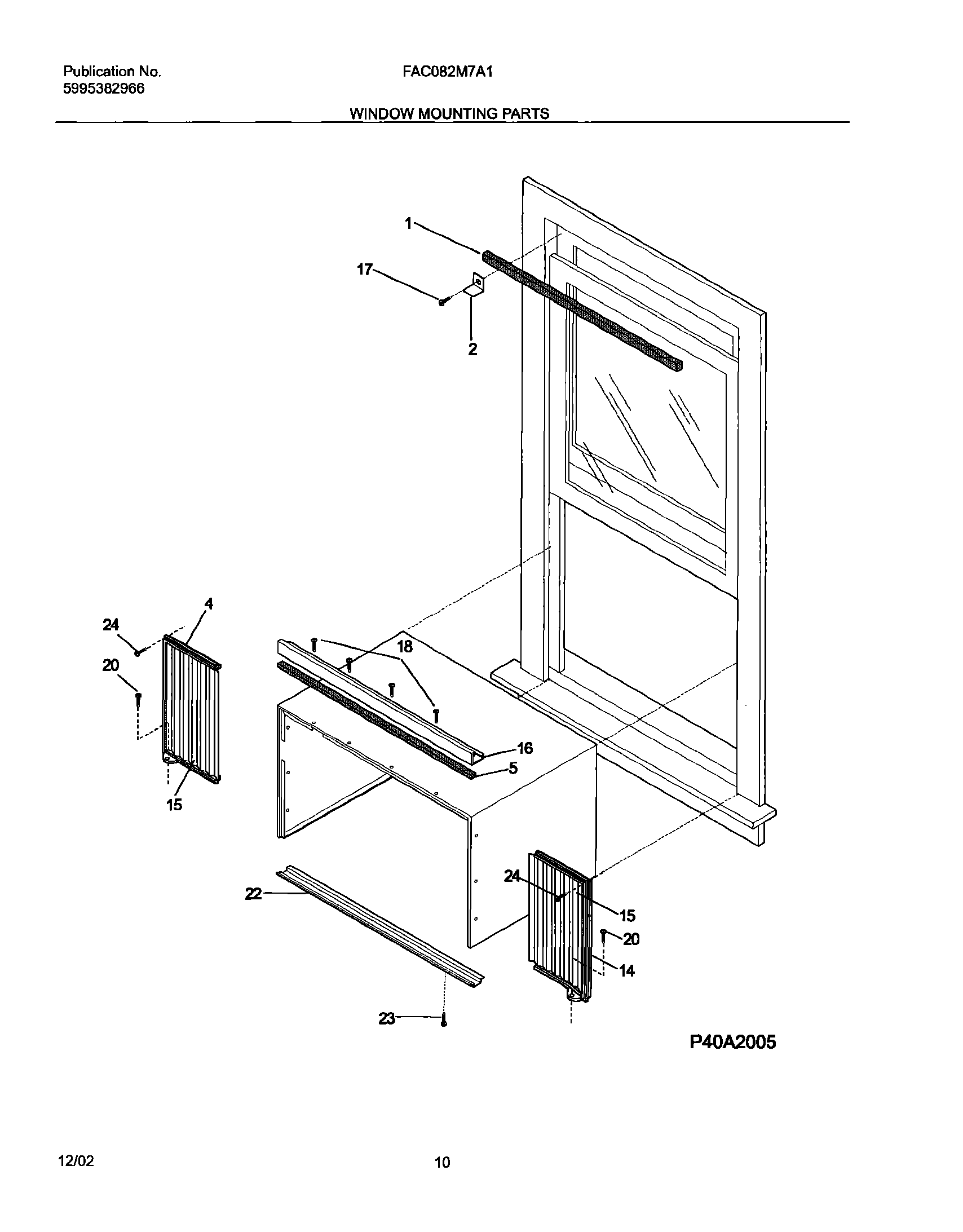 Publication No.
5995382966

FAC082M7A1

WINDOW MOUNTING PARTS

1
17
2
4
24
20
18
16
5
15
22
24
15
20
14
23

P40A2005

12/02

10