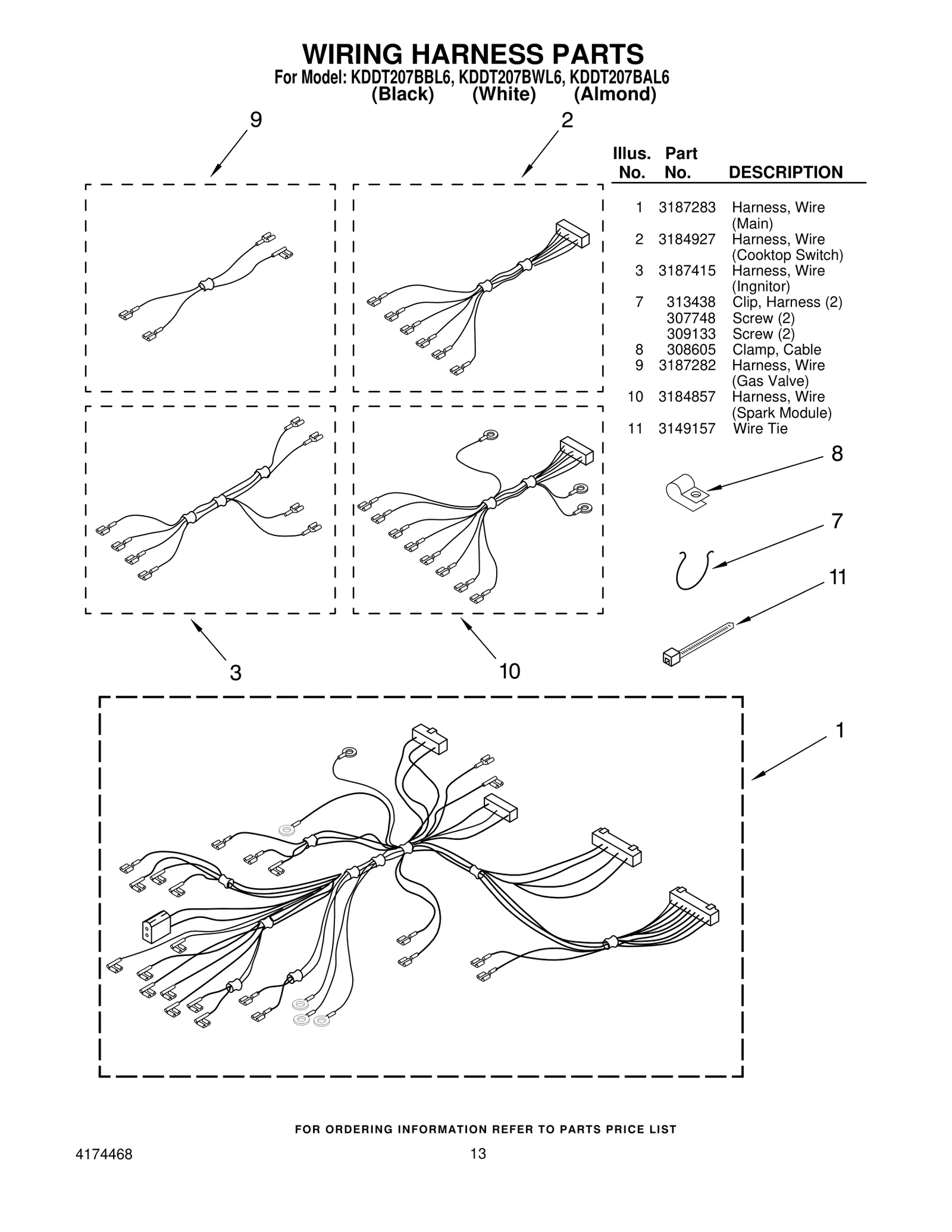 WIRING HARNESS PARTS
For Model: KDDT207BBL6, KDDT207BWL6, KDDT207BAL6
(Black) (White) (Almond)

9

2

| Illus. No. | Part No. | DESCRIPTION |
|---|---|---|
| 1 | 3187283 | Harness, Wire (Main) |
| 2 | 3184927 | Harness, Wire (Cooktop Switch) |
| 3 | 3187415 | Harness, Wire (Ingnitor) |
| 7 | 313438 | Clip, Harness (2) |
| | 307748 | Screw (2) |
| | 309133 | Screw (2) |
| 8 | 308605 | Clamp, Cable |
| 9 | 3187282 | Harness, Wire (Gas Valve) |
| 10 | 3184857 | Harness, Wire (Spark Module) |
| 11 | 3149157 | Wire Tie |

8

7

11

3

10

1

FOR ORDERING INFORMATION REFER TO PARTS PRICE LIST

4174468

13