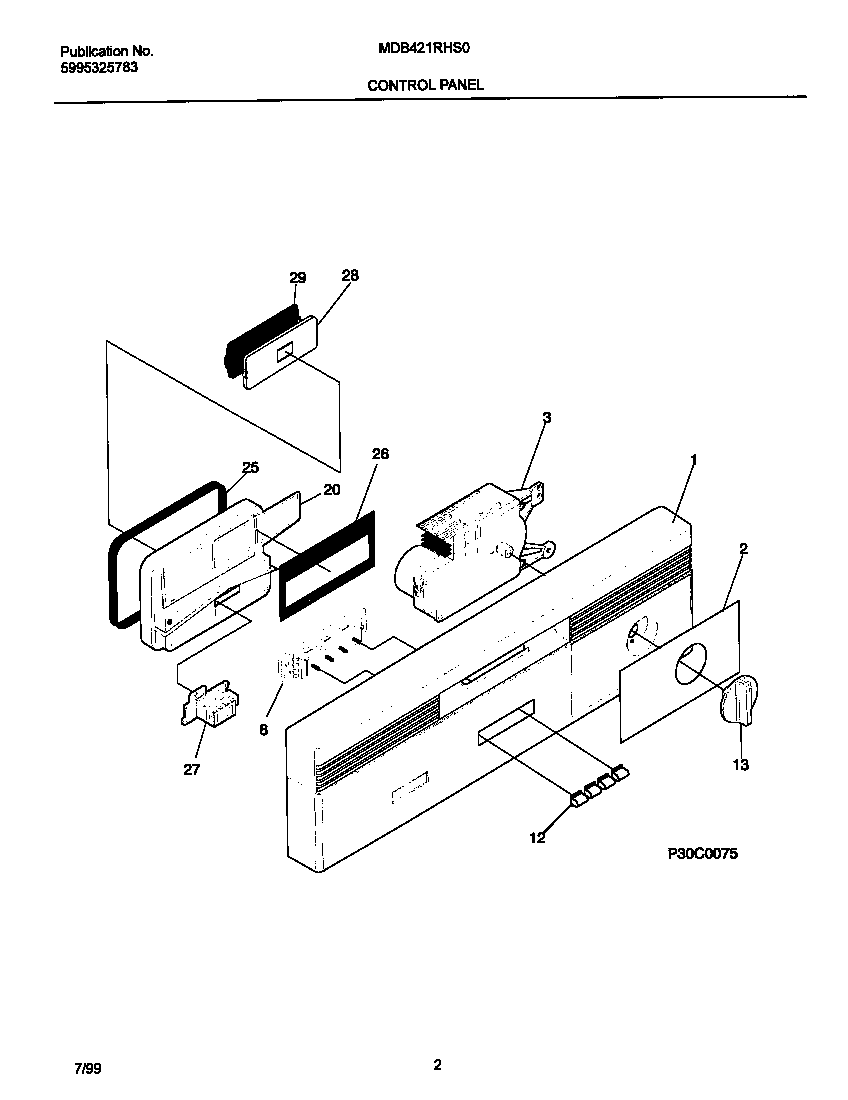 Publication No.
5995325783

MDB421RHS0

CONTROL PANEL

29
28
3
25
26
20
1
2
8
27
13
12
P30C0075

7/99

2