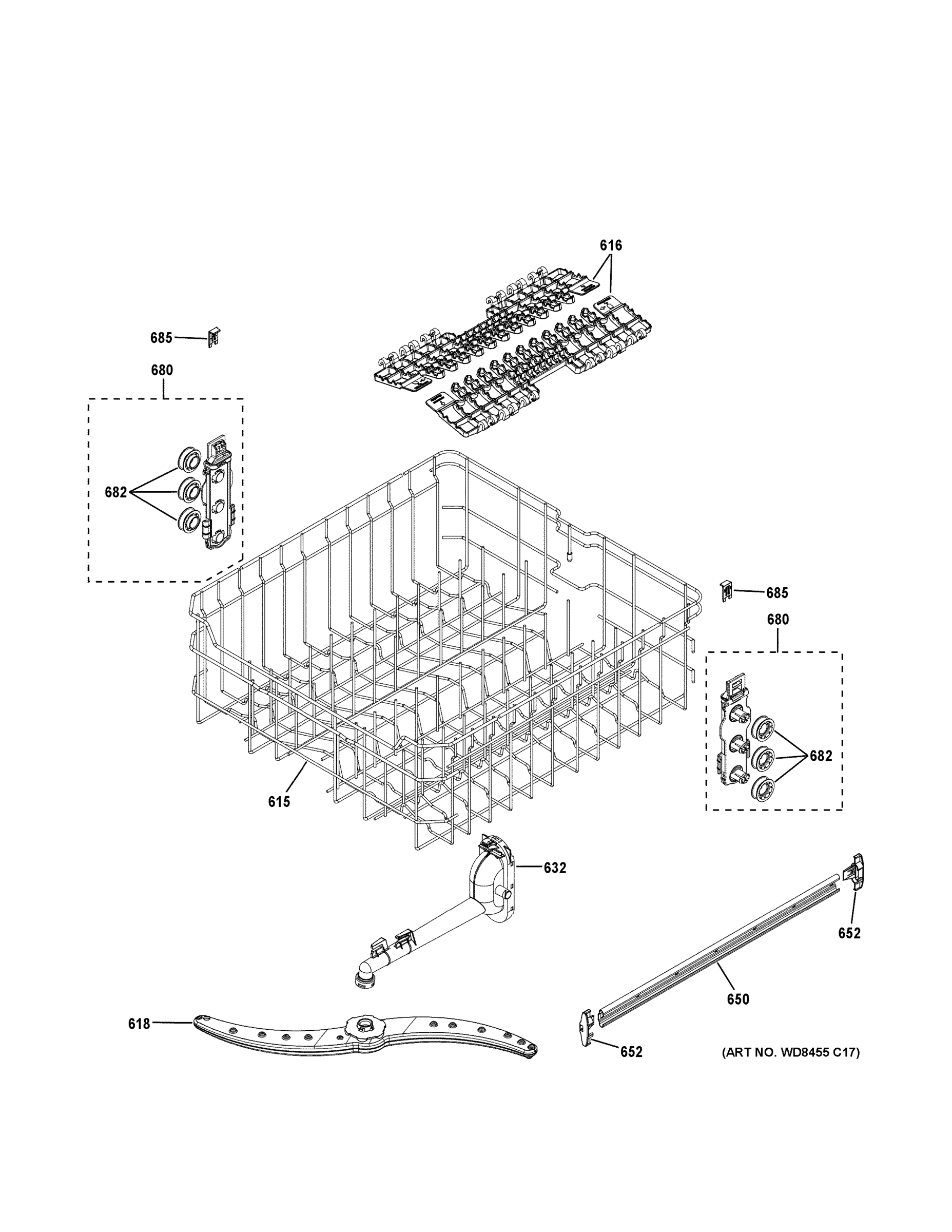 616

685

680

682

685

680

682

615

632

652

650

618

652

(ART NO. WD8455 C17)