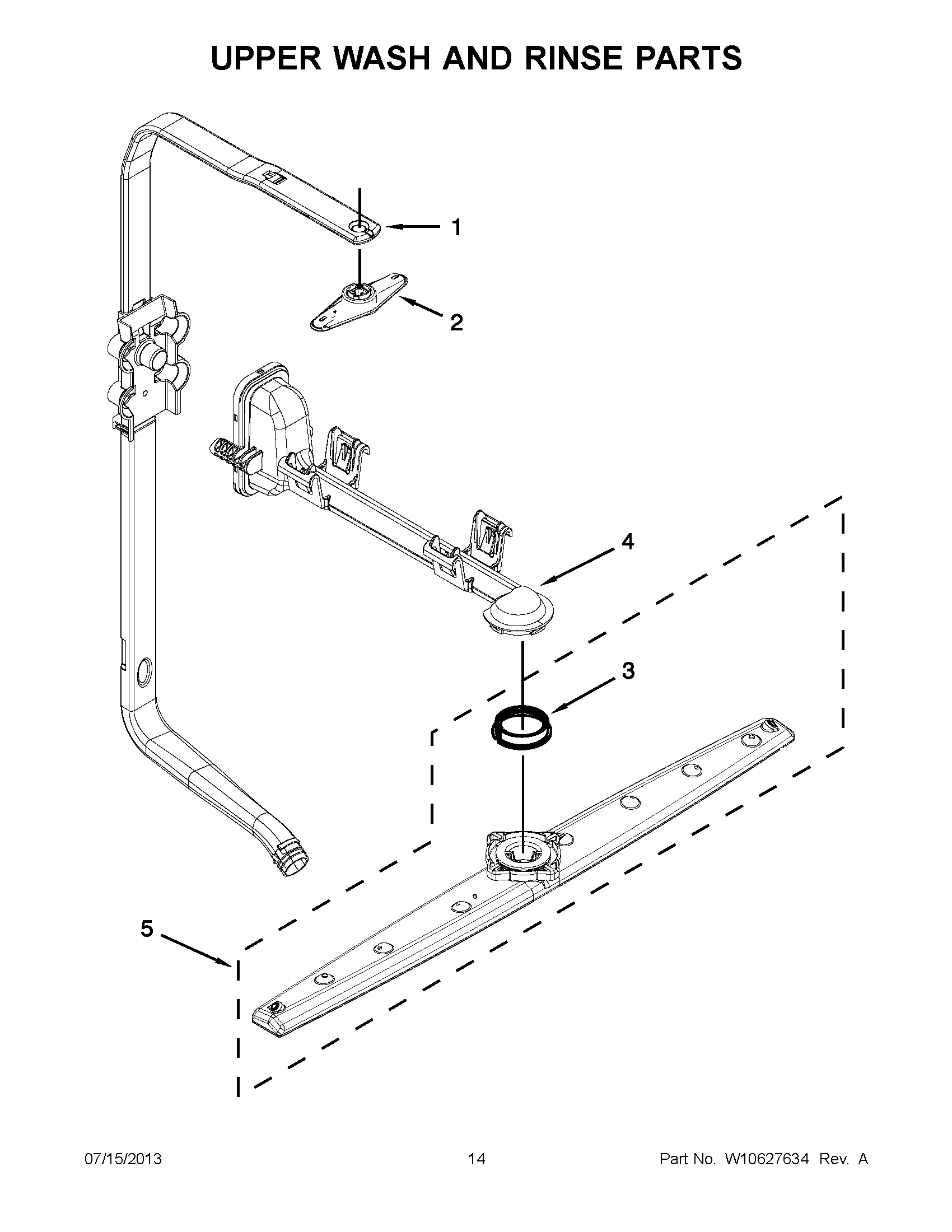 UPPER WASH AND RINSE PARTS

1

2

4

3

5

07/15/2013 14 Part No. W10627634 Rev. A