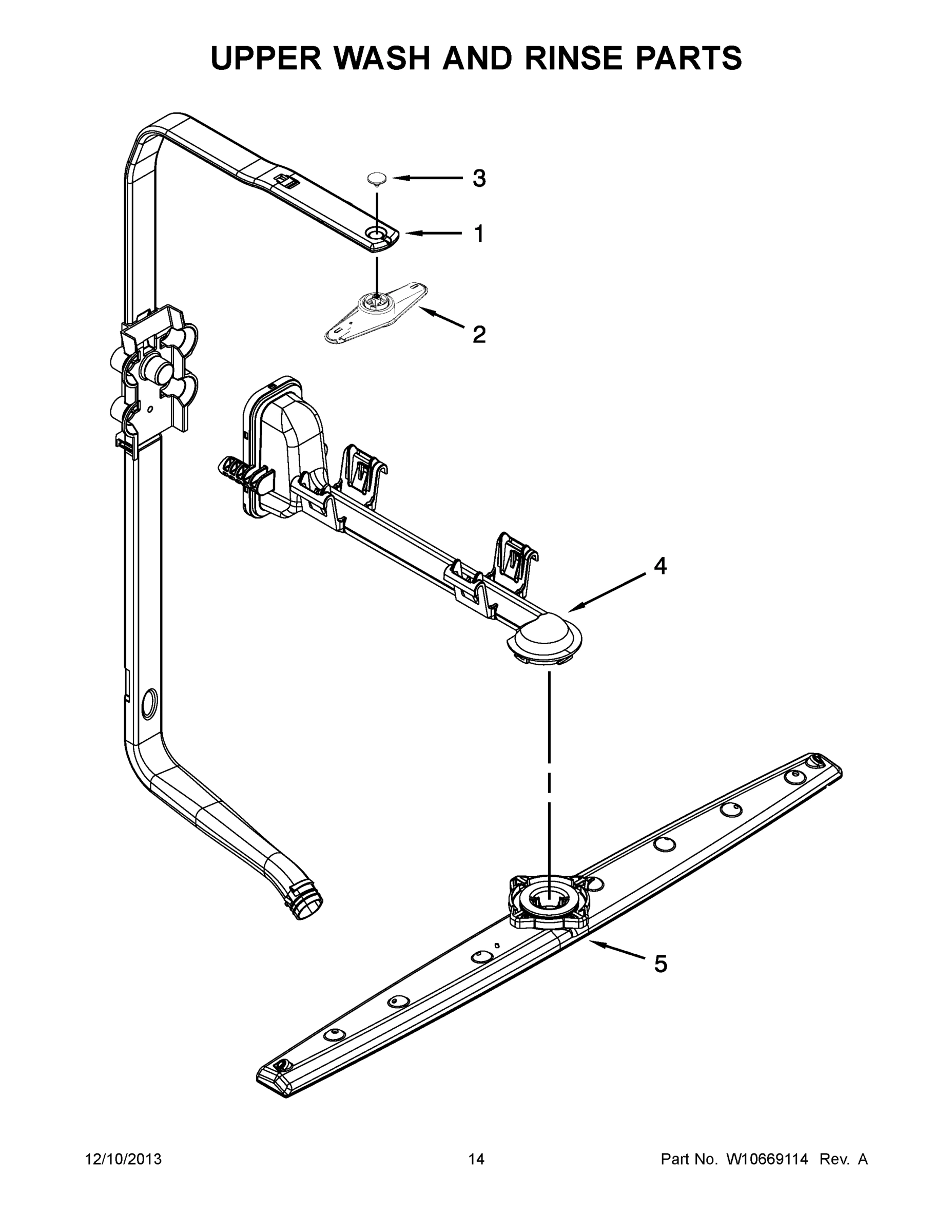 UPPER WASH AND RINSE PARTS

3

1

2

4

5

12/10/2013

14

Part No. W10669114 Rev. A