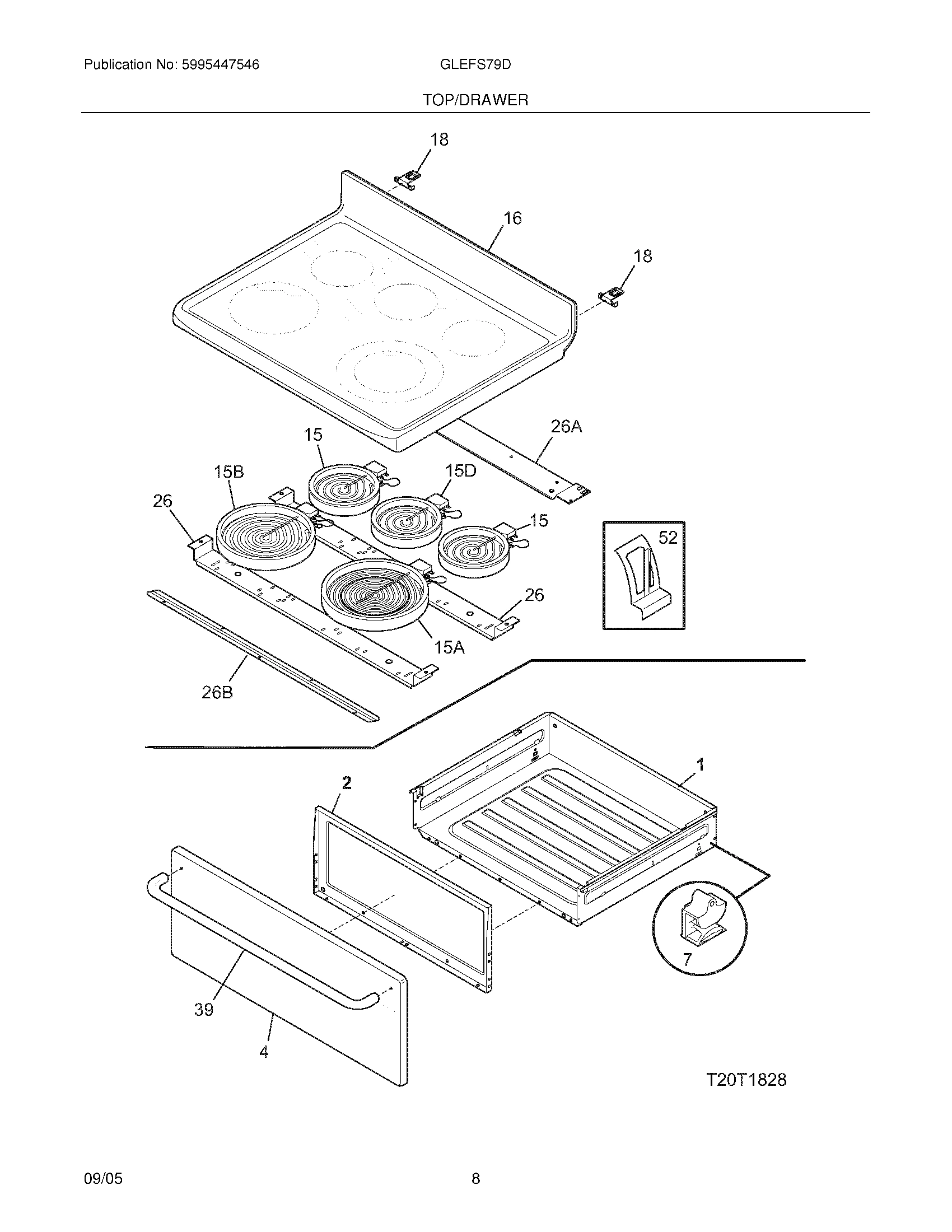 Publication No: 5995447546

GLEFS79D

TOP/DRAWER

18

16

18

26A

15

15B

15D

26

15

52

26

15A

26B

1

2

7

39

4

T20T1828

09/05

8