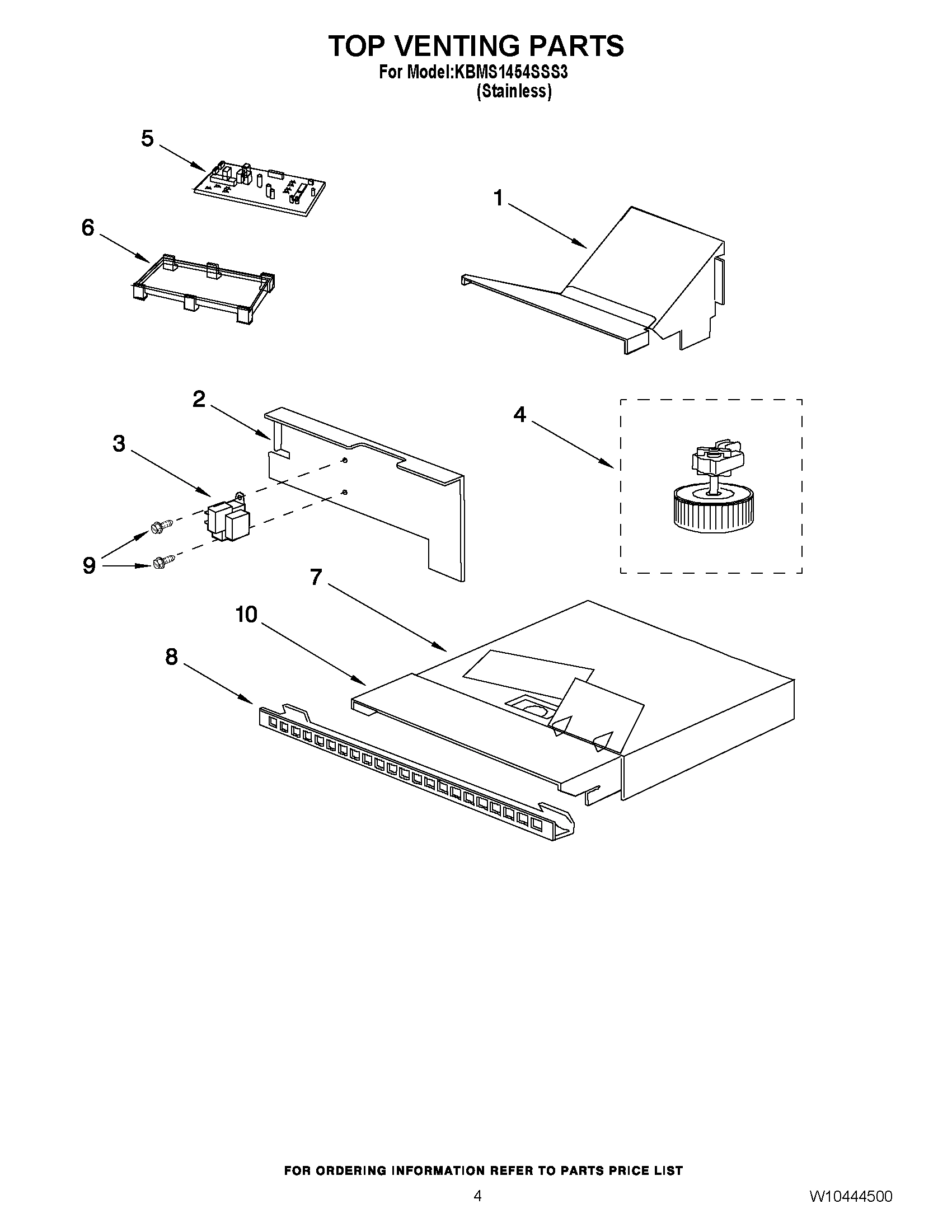 TOP VENTING PARTS
For Model:KBMS1454SSS3
(Stainless)

5

1

6

2

4

3

9

7

10

8

FOR ORDERING INFORMATION REFER TO PARTS PRICE LIST

4

W10444500