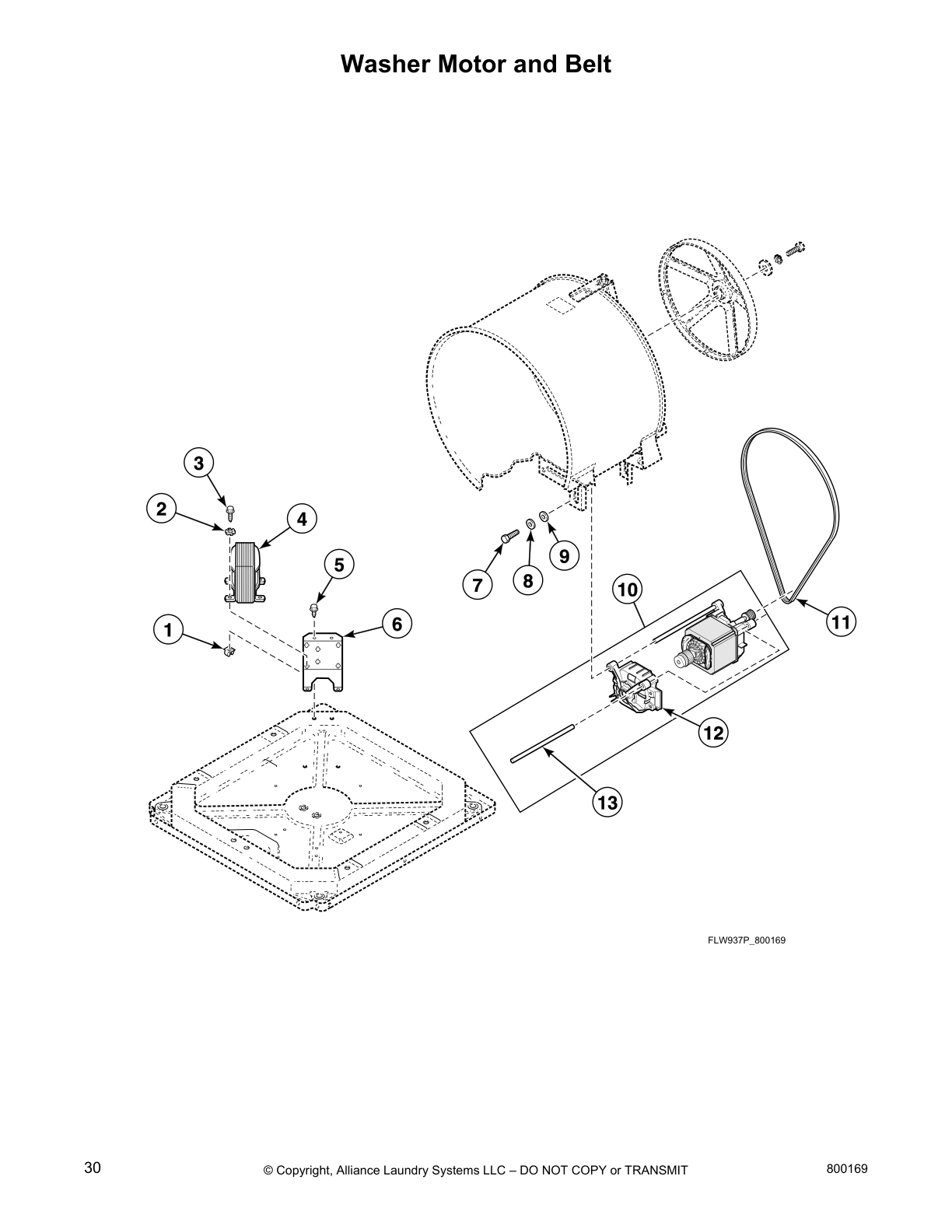 Washer Motor and Belt

3
2
4
5
1
6
7
8
9
10
11
12
13

FLW937P_800169

30
© Copyright, Alliance Laundry Systems LLC – DO NOT COPY or TRANSMIT
800169