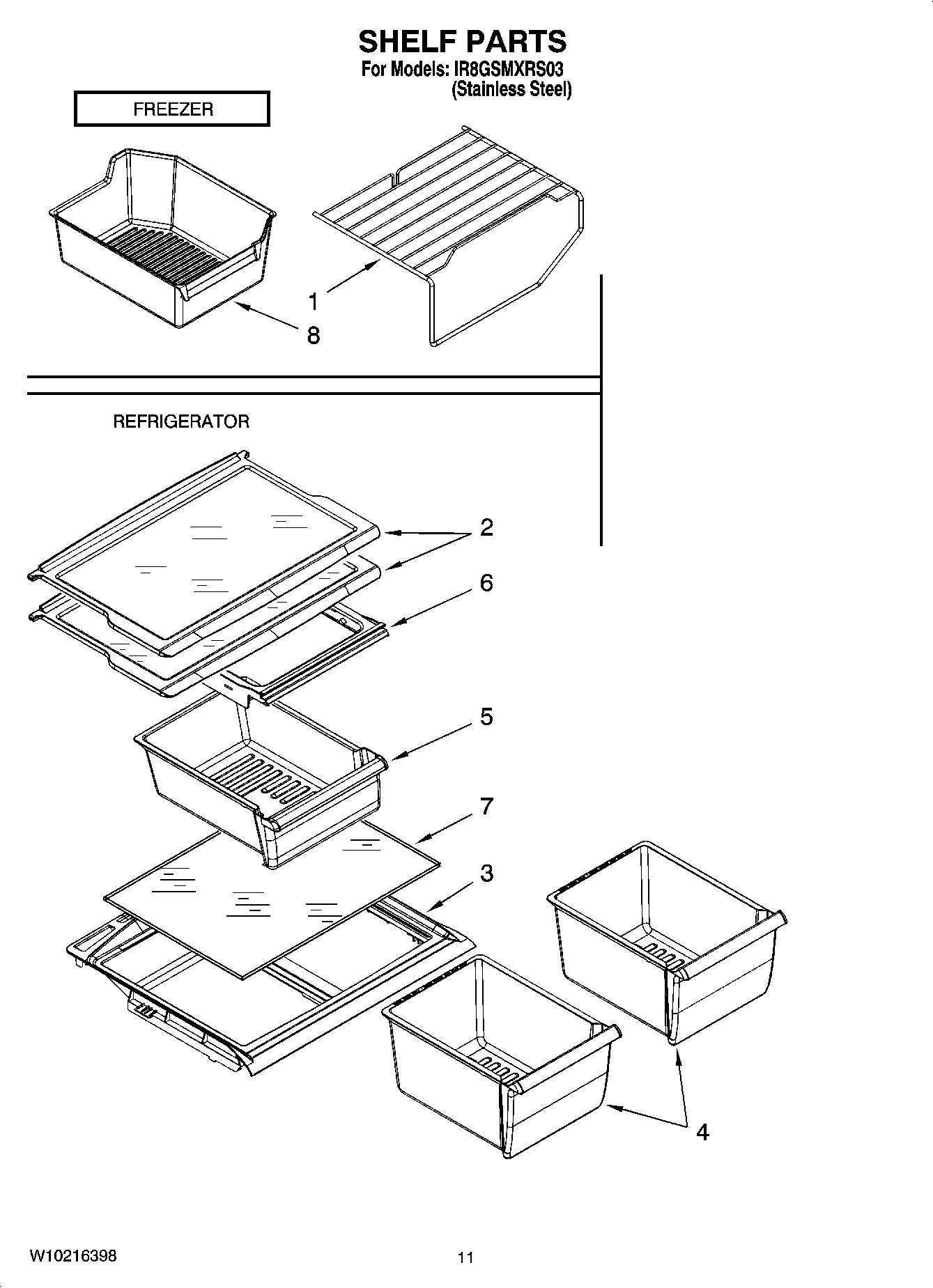 SHELF PARTS
For Models: IR8GSMXRS03
(Stainless Steel)

FREEZER

1

8

REFRIGERATOR

2

6

5

7

3

4

W10216398

11