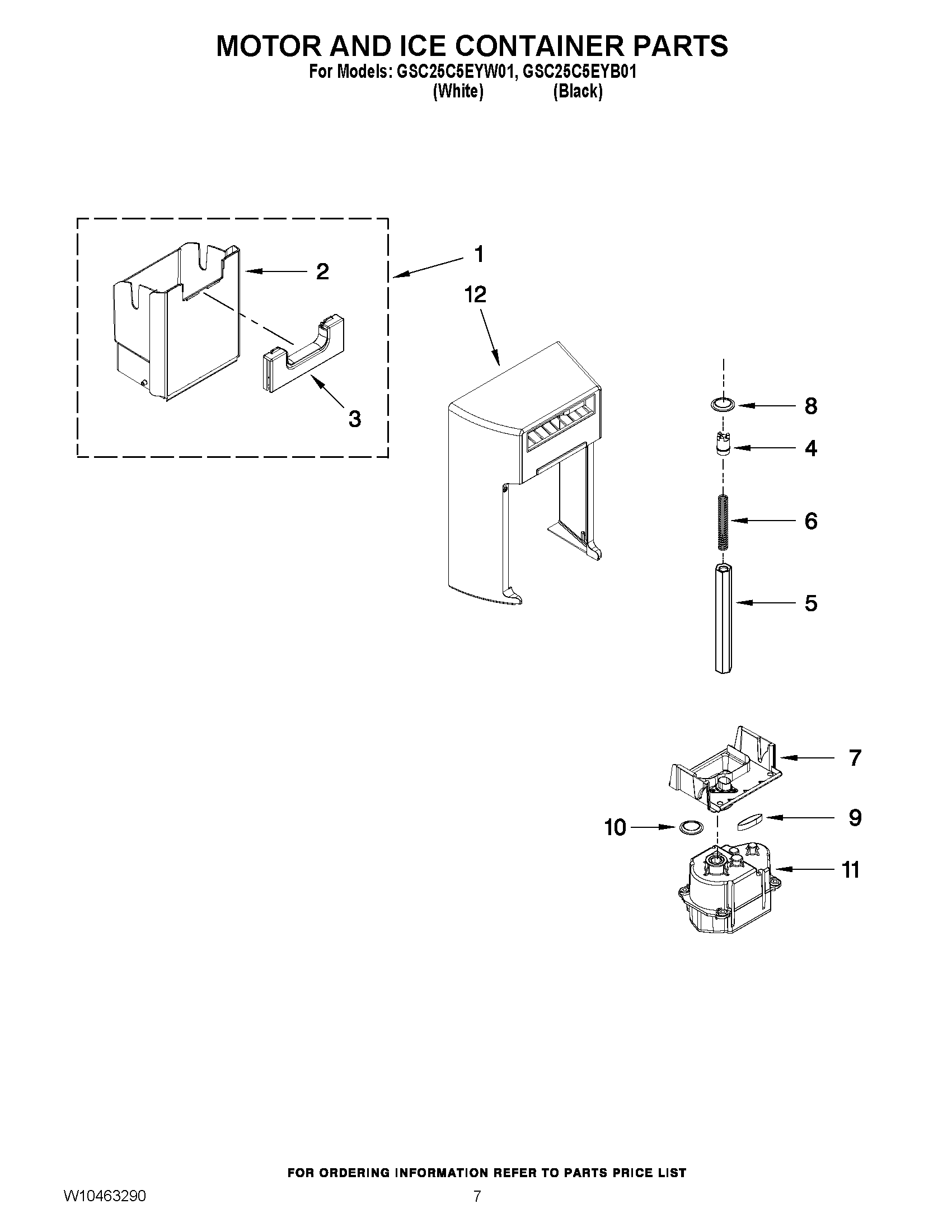 MOTOR AND ICE CONTAINER PARTS
For Models: GSC25C5EYW01, GSC25C5EYB01
(White) (Black)

1
2
12
3
8
4
6
5
7
9
10
11

FOR ORDERING INFORMATION REFER TO PARTS PRICE LIST

W10463290

7