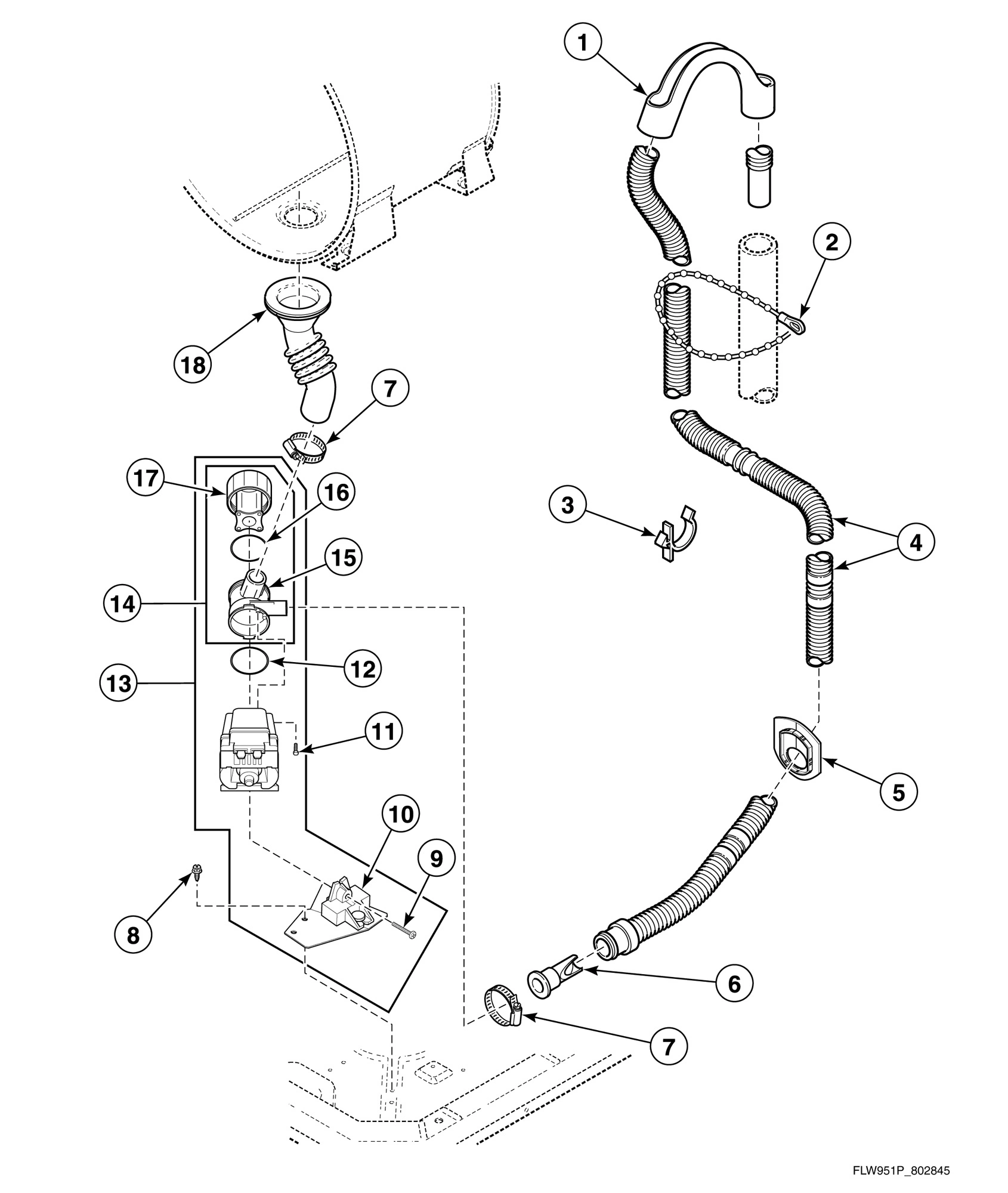 1
2
18
7
17
16
3
4
15
14
12
13
11
5
10
9
8
6
7
FLW951P_802845