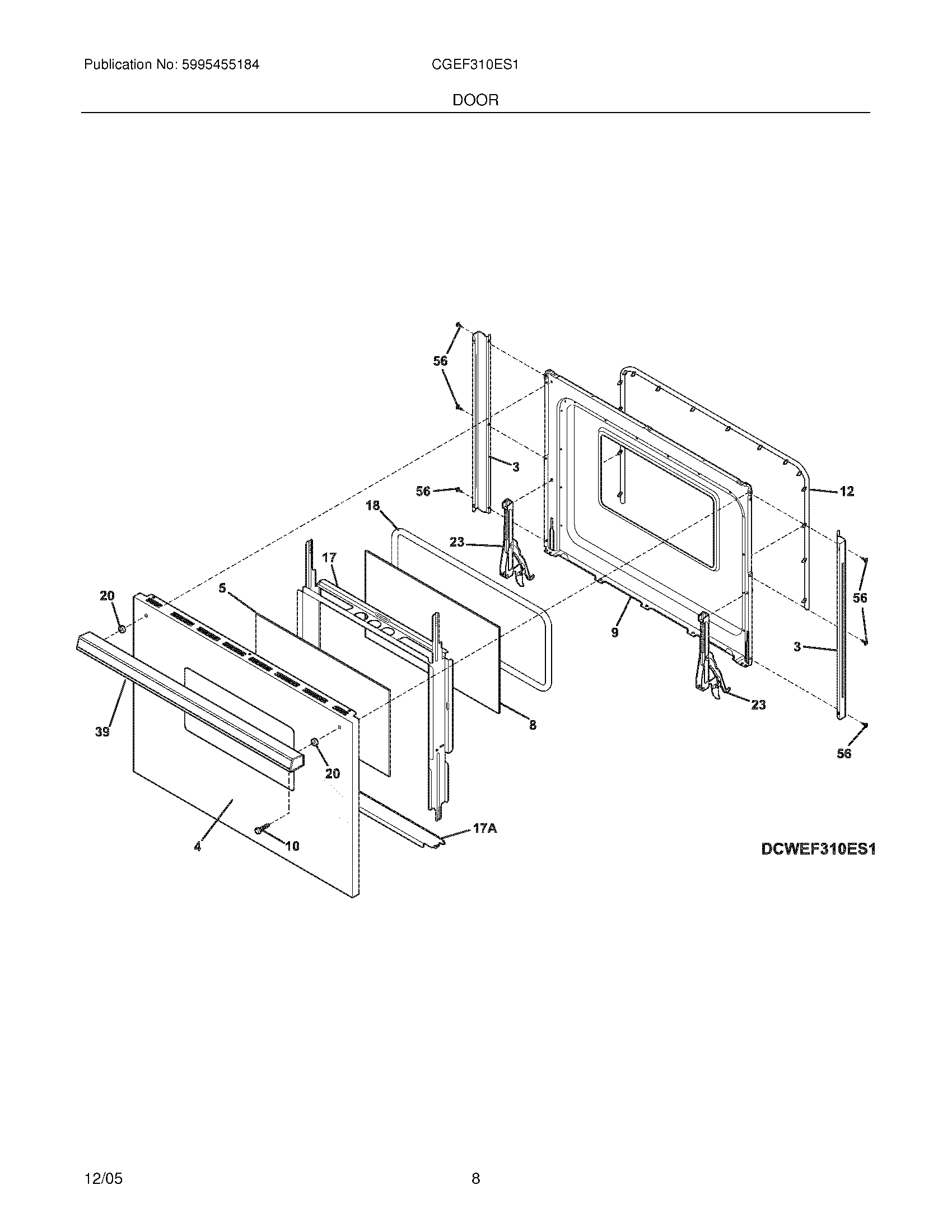 Publication No: 5995455184

CGEF310ES1

DOOR

56

3

56

12

18

23

17

20

5

56

9

3

39

8

23

20

56

17A

4

10

DCWEF310ES1

12/05

8