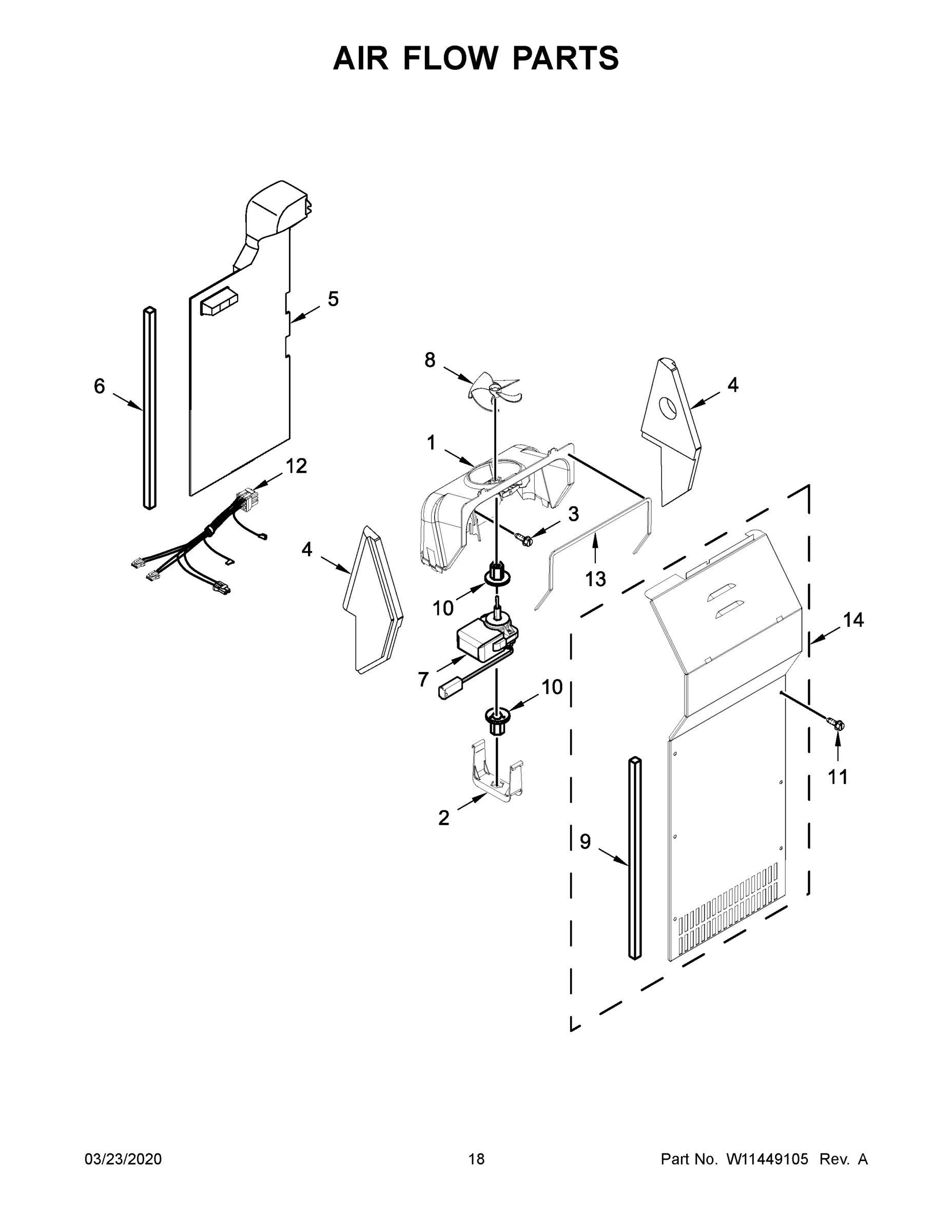 AIR FLOW PARTS

5
6
8
4
1
12
3
4
13
10
14
7
10
11
2
9

03/23/2020

18

Part No. W11449105 Rev. A