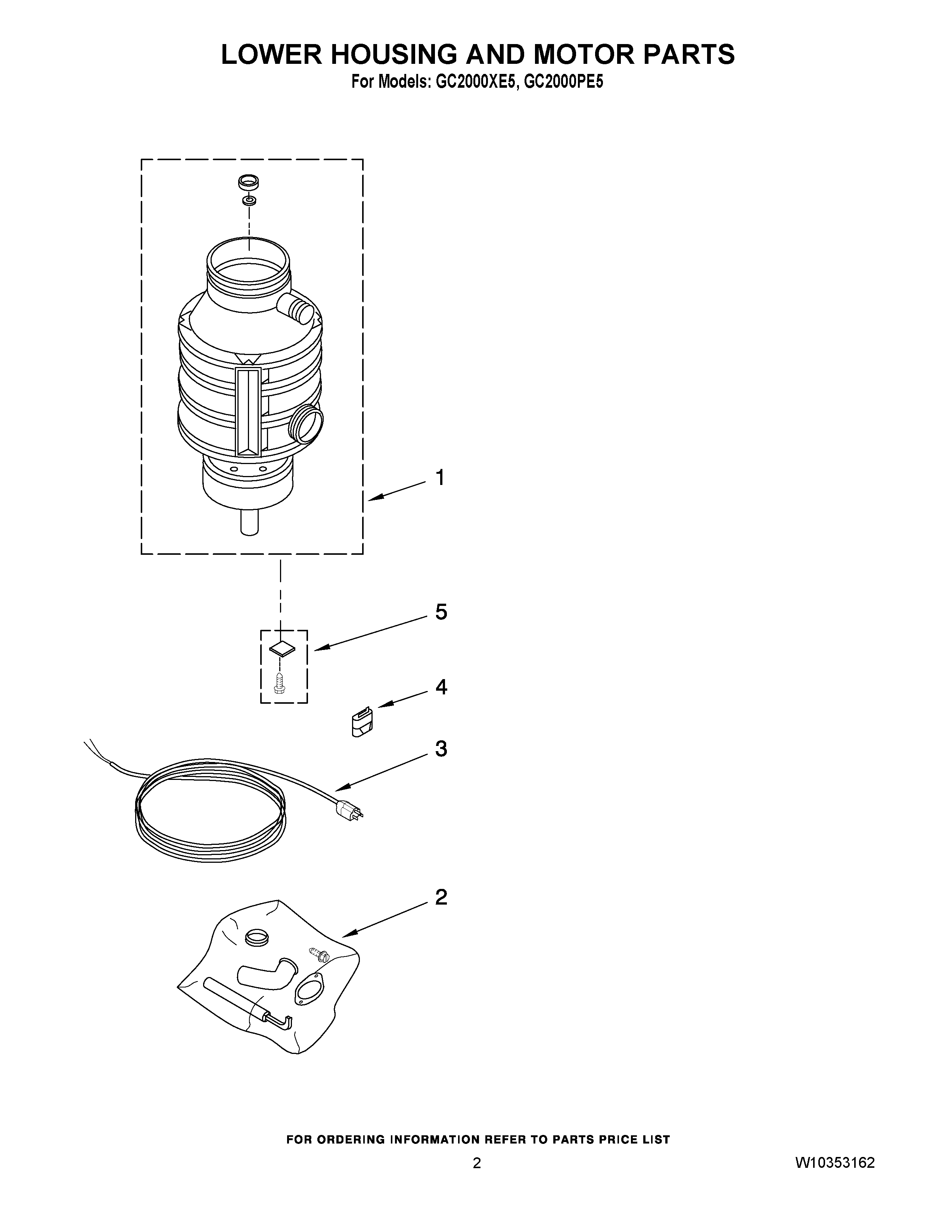 LOWER HOUSING AND MOTOR PARTS

For Models: GC2000XE5, GC2000PE5

1

5

4

3

2

FOR ORDERING INFORMATION REFER TO PARTS PRICE LIST

2

W10353162