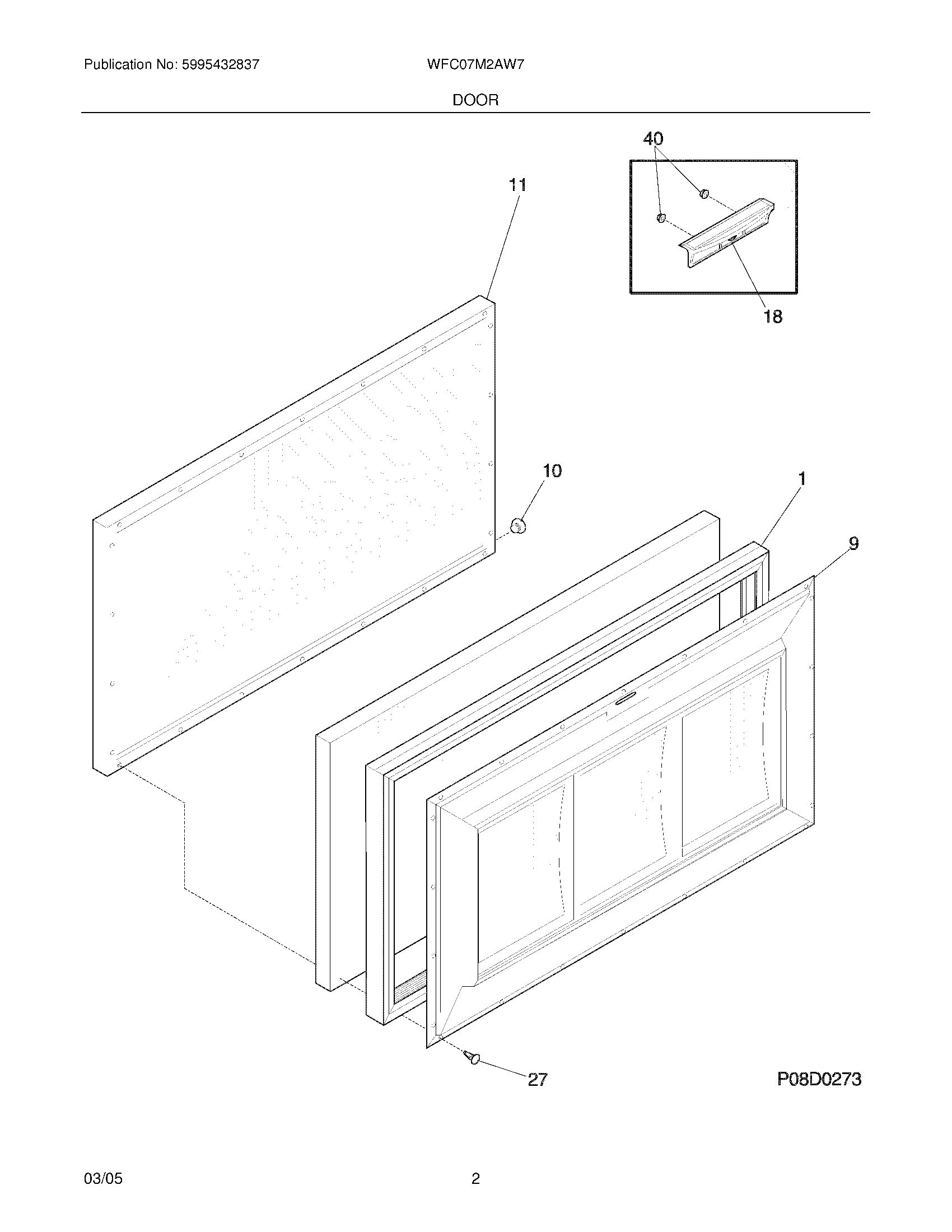 Publication No: 5995432837

WFC07M2AW7

DOOR

40

11

18

10

1

9

27

P08D0273

03/05

2