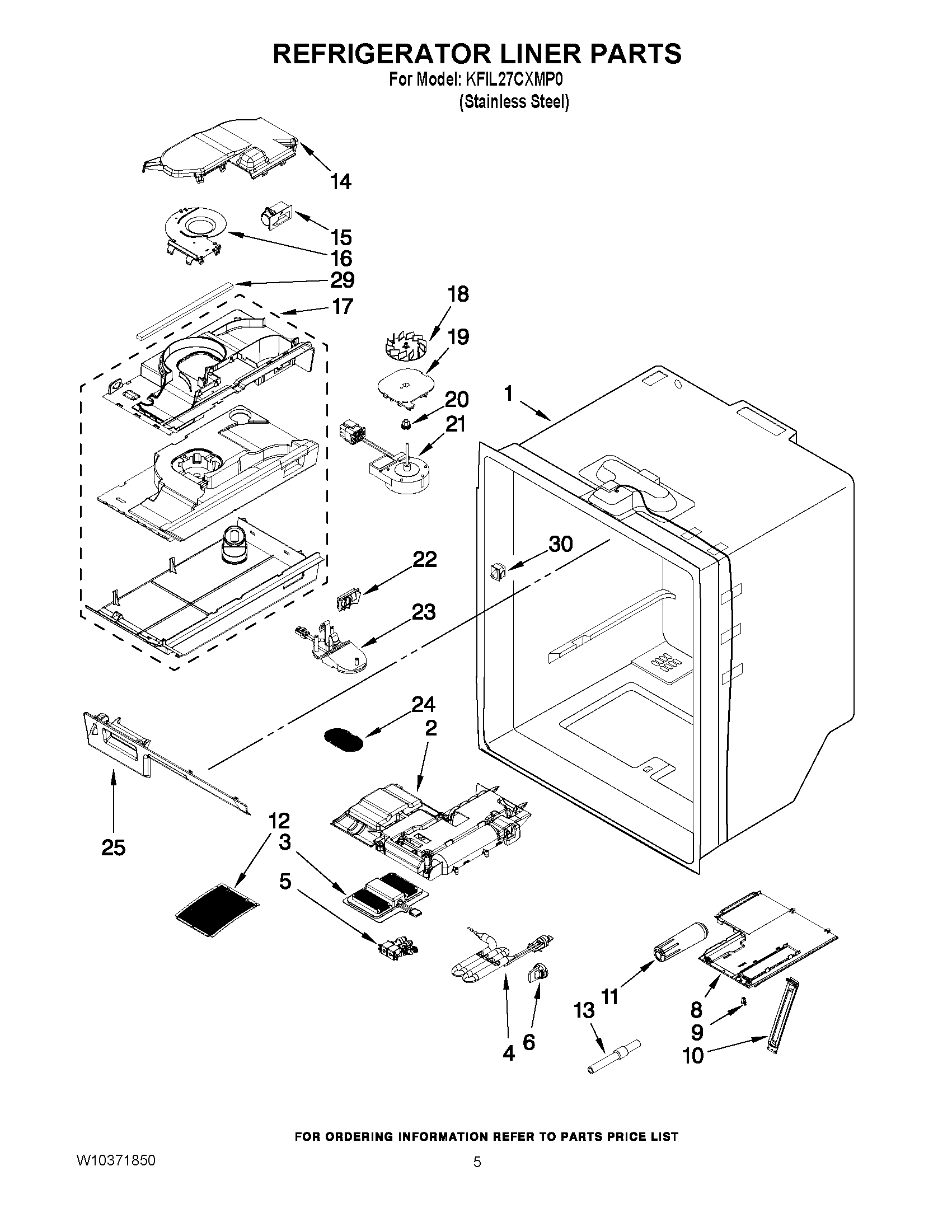 REFRIGERATOR LINER PARTS
For Model: KFIL27CXMP0
(Stainless Steel)

14
15
16
29
17
18
19
20
21
1
30
22
23
24
2
25
12
3
5
4
6
13
11
8
9
10

FOR ORDERING INFORMATION REFER TO PARTS PRICE LIST

W10371850

5