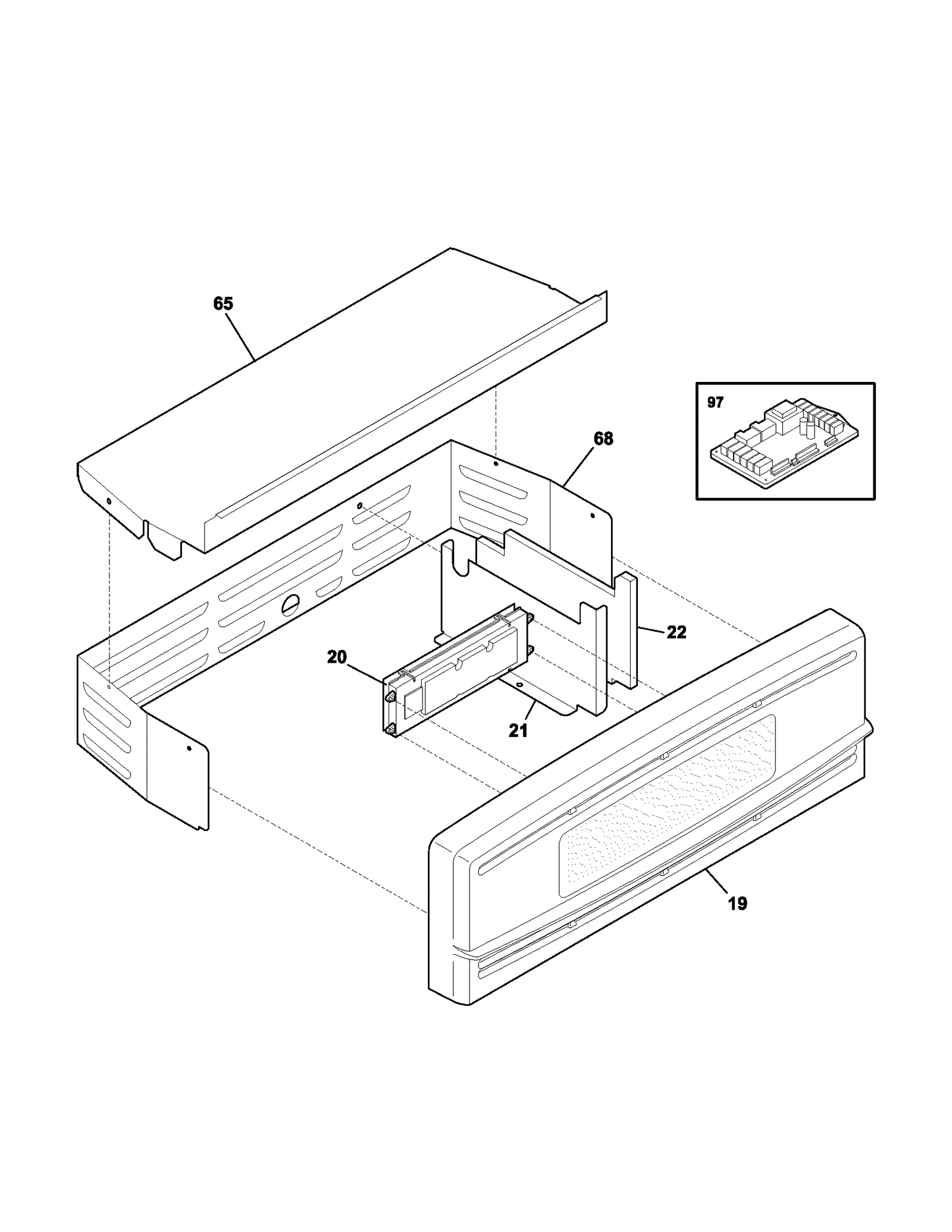 65

97

68

22

20

21

19