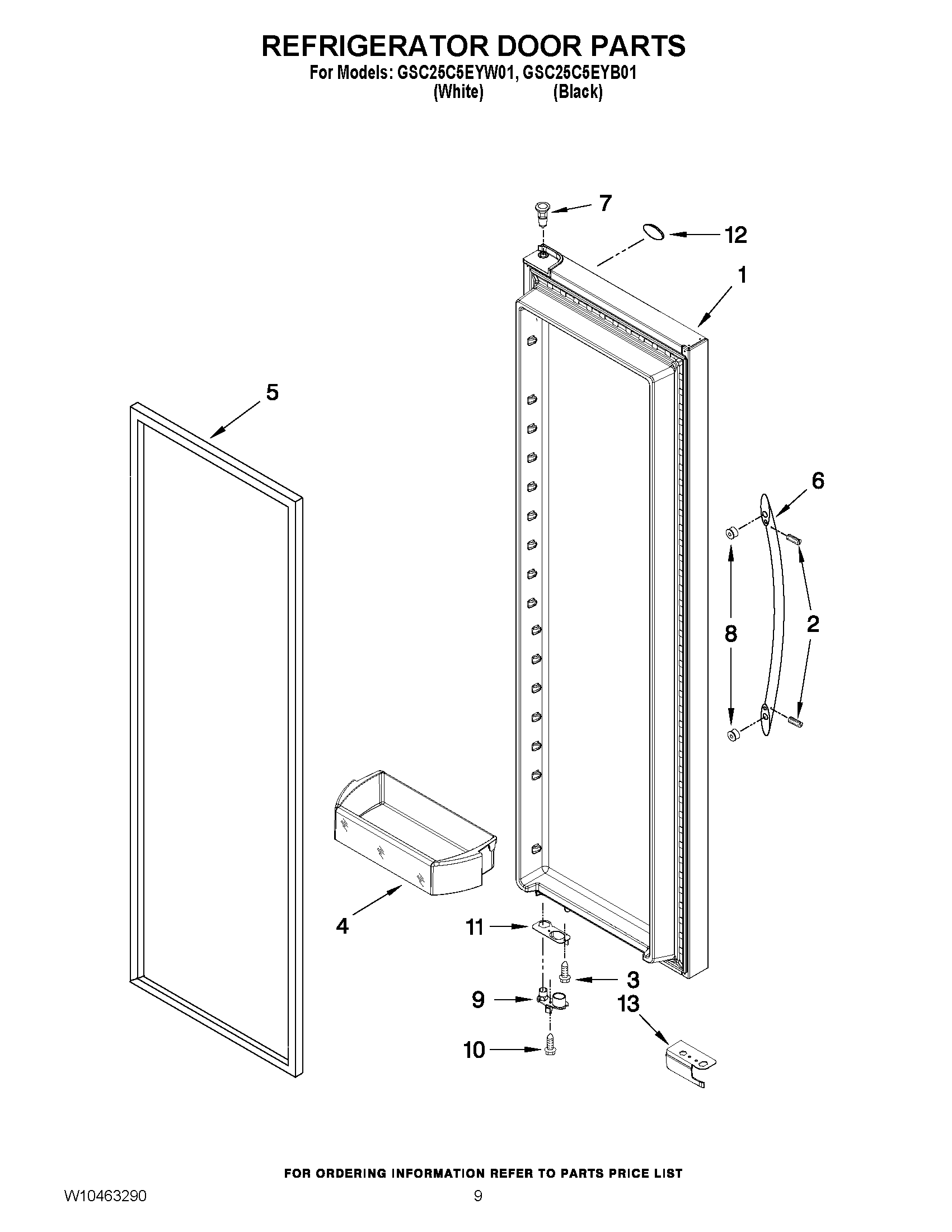 REFRIGERATOR DOOR PARTS
For Models: GSC25C5EYW01, GSC25C5EYB01
(White) (Black)

7
12
1
5
6
8
2
4
11
3
9
13
10

FOR ORDERING INFORMATION REFER TO PARTS PRICE LIST

W10463290

9