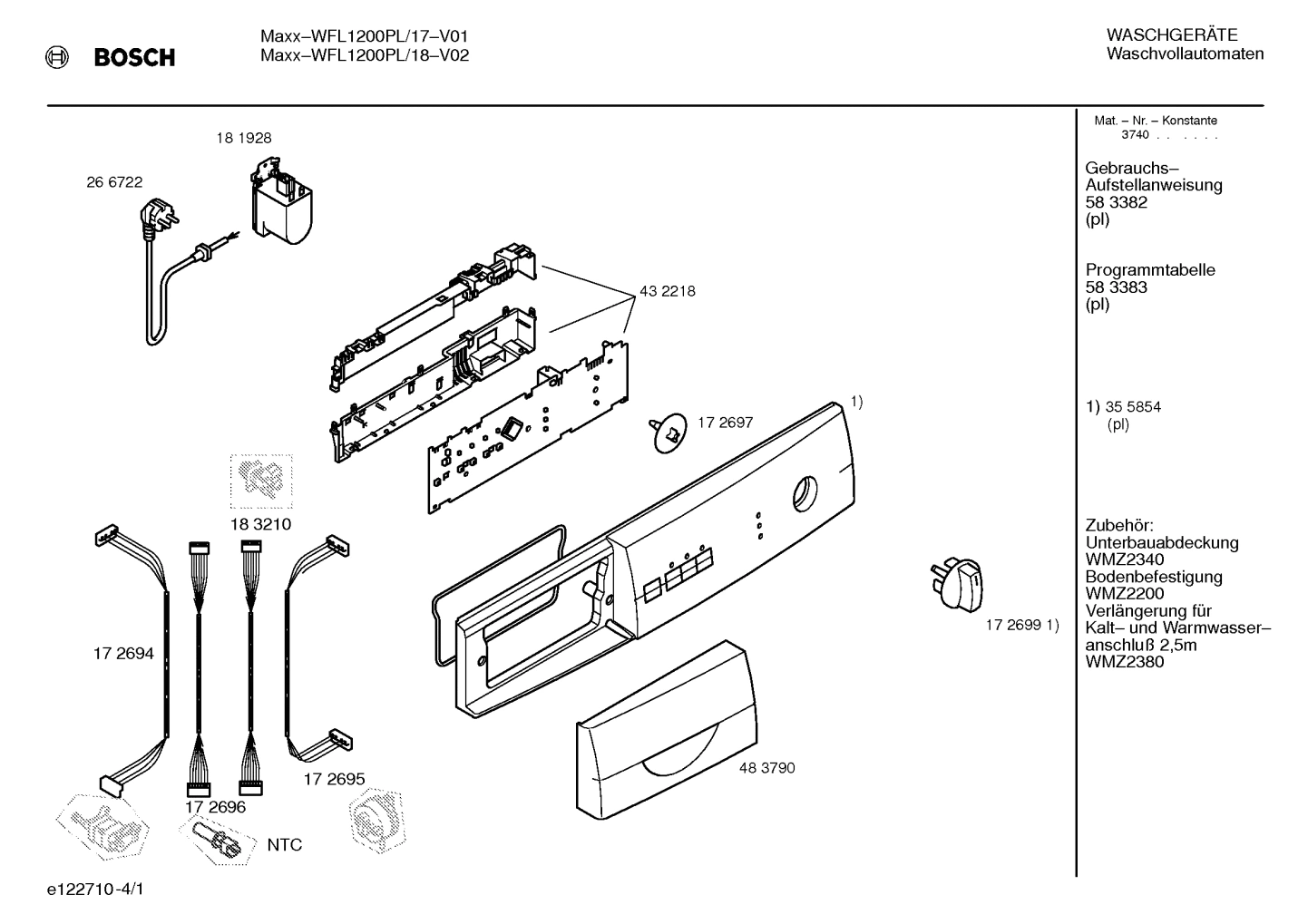 BOSCH

Maxx–WFL1200PL/17–V01
Maxx–WFL1200PL/18–V02

WASCHGERÄTE
Waschvollautomaten

18 1928

26 6722

43 2218

1)

17 2697

18 3210

17 2694

17 2695

17 2696

NTC

48 3790

17 2699 1)

Mat. – Nr. – Konstante
3740 . . . . . .

Gebrauchs–
Aufstellanweisung
58 3382
(pl)

Programmtabelle
58 3383
(pl)

1) 35 5854
(pl)

Zubehör:
Unterbauabdeckung
WMZ2340
Bodenbefestigung
WMZ2200
Verlängerung für
Kalt– und Warmwasser–
anschluß 2,5m
WMZ2380

e122710-4/1