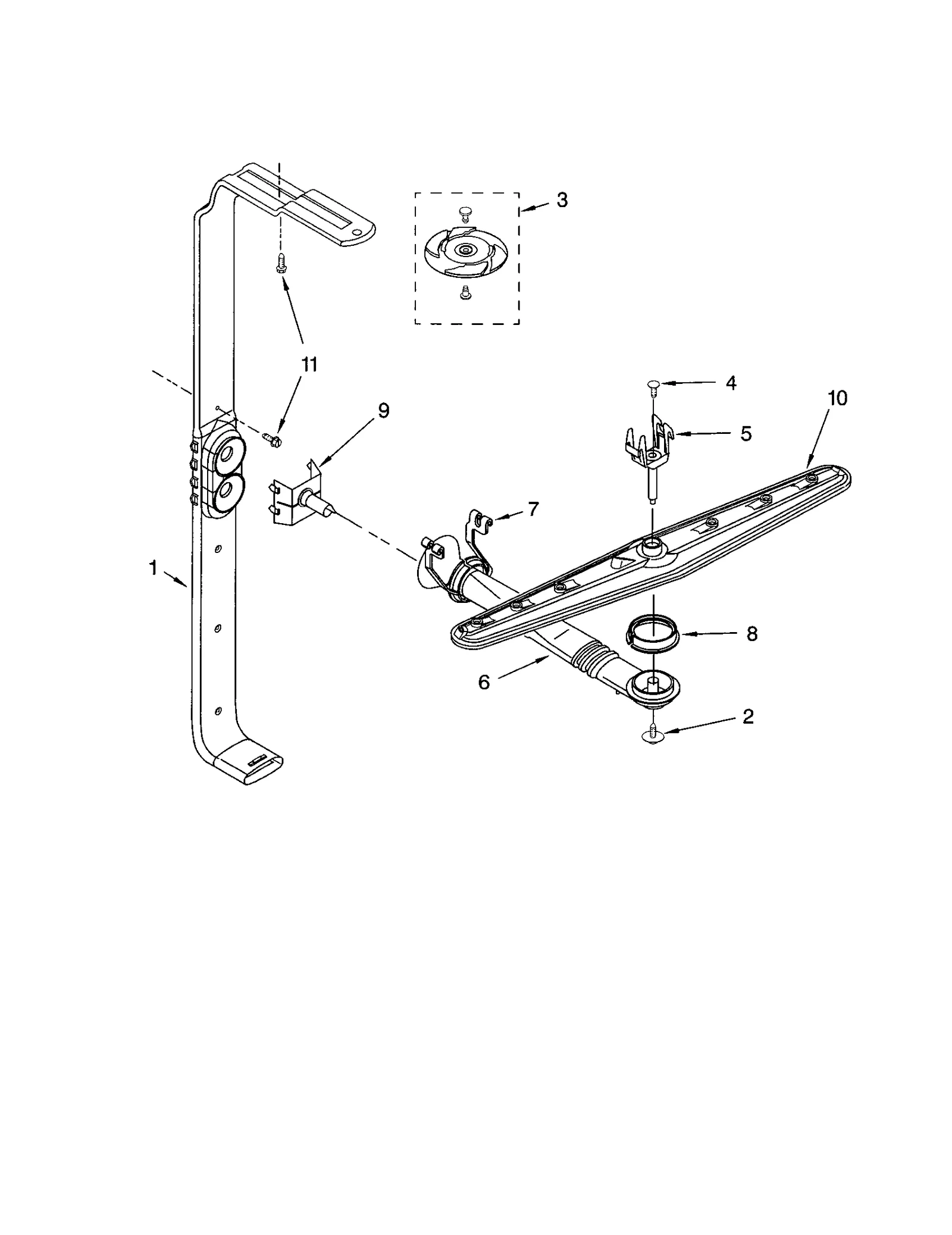 3

11

4

10

9

5

7

1

8

6

2