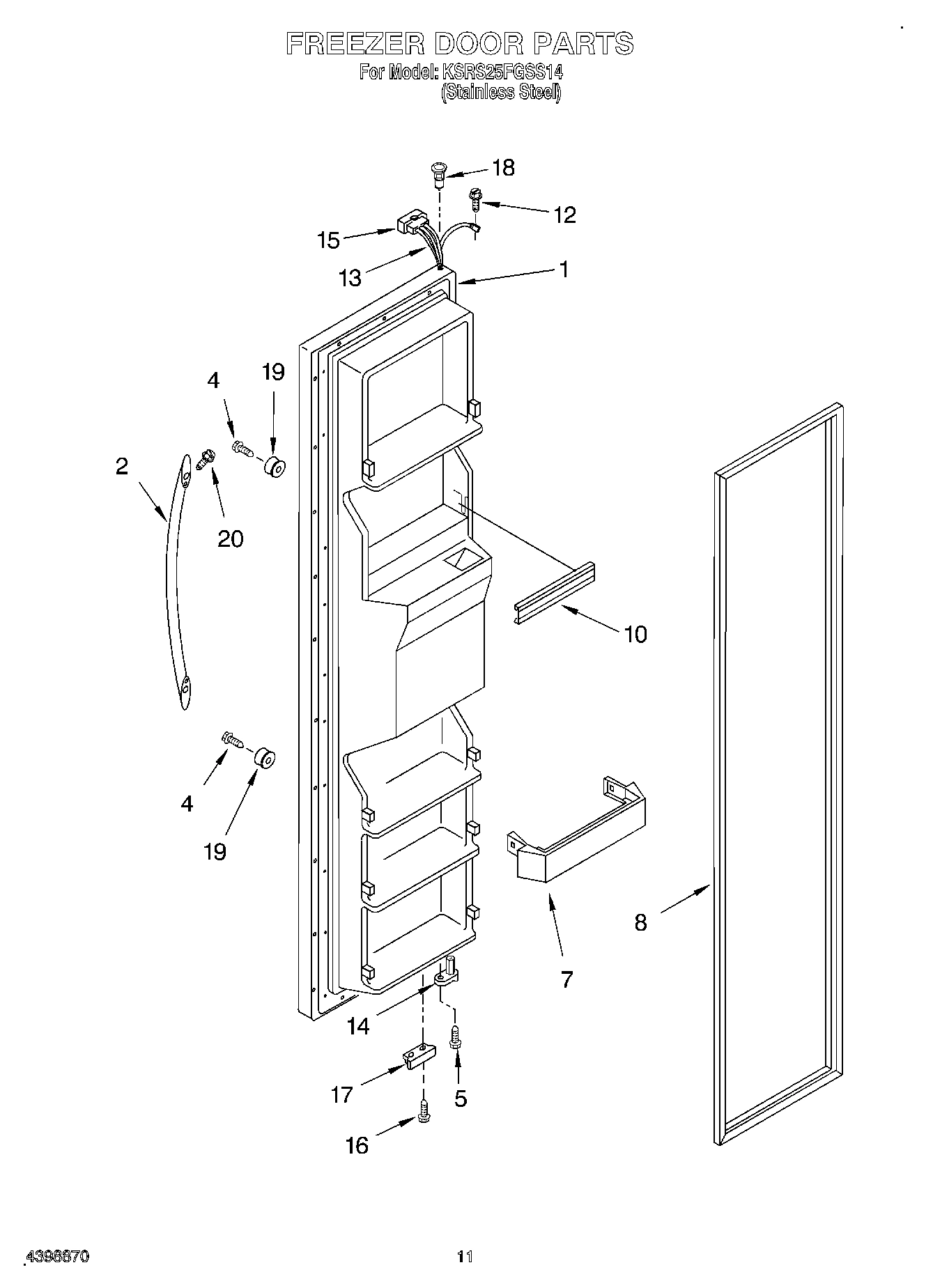 FREEZER DOOR PARTS
For Model: KSRS25FGSS14
(Stainless Steel)

18
12
15
13
1
4
19
2
20
10
4
19
8
7
14
17
5
16

4398870

11