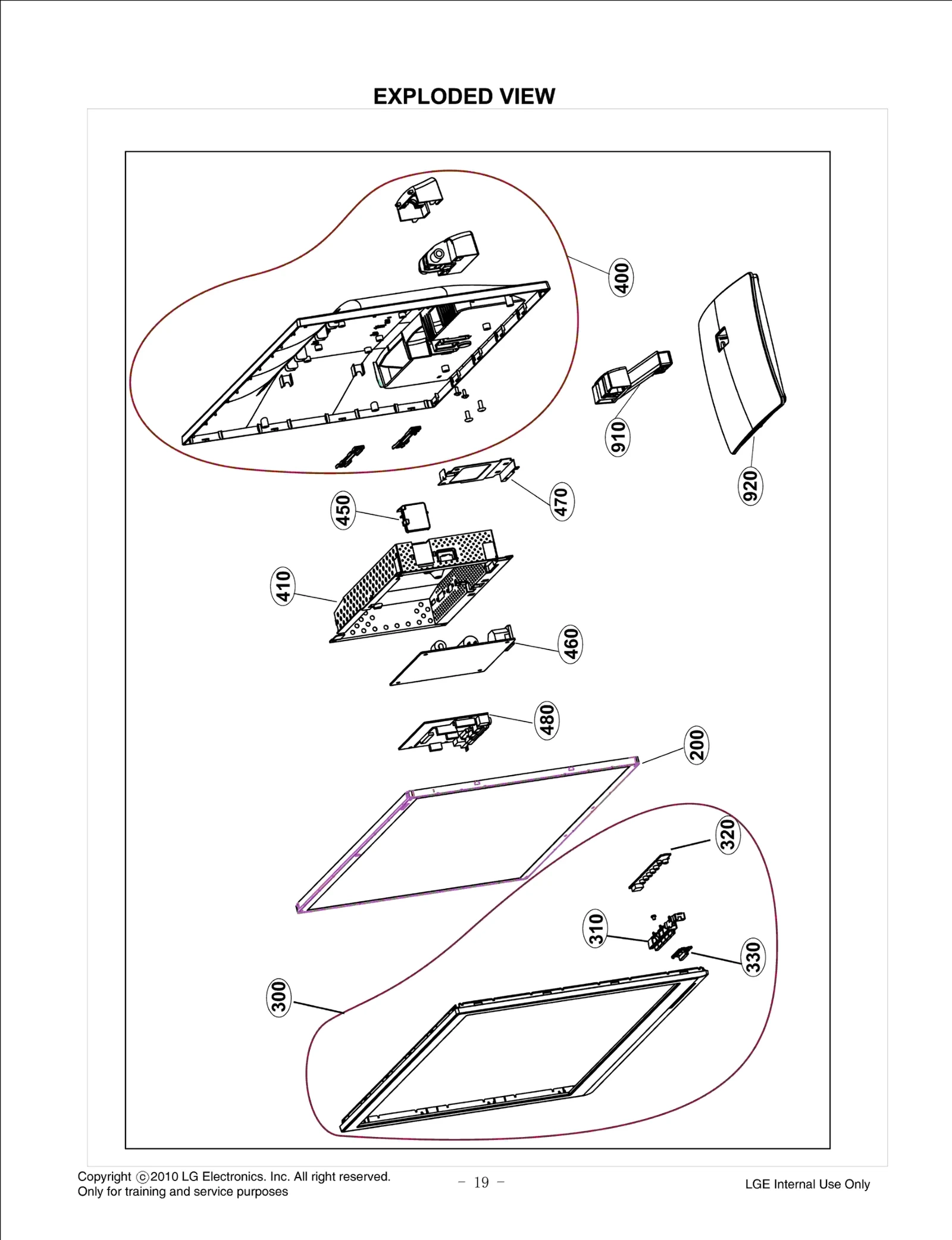 EXPLODED VIEW

400

910

920

470

450

410

460

480

200

320

310

330

300

Copyright ⓒ2010 LG Electronics. Inc. All right reserved.
Only for training and service purposes

- 19 -

LGE Internal Use Only