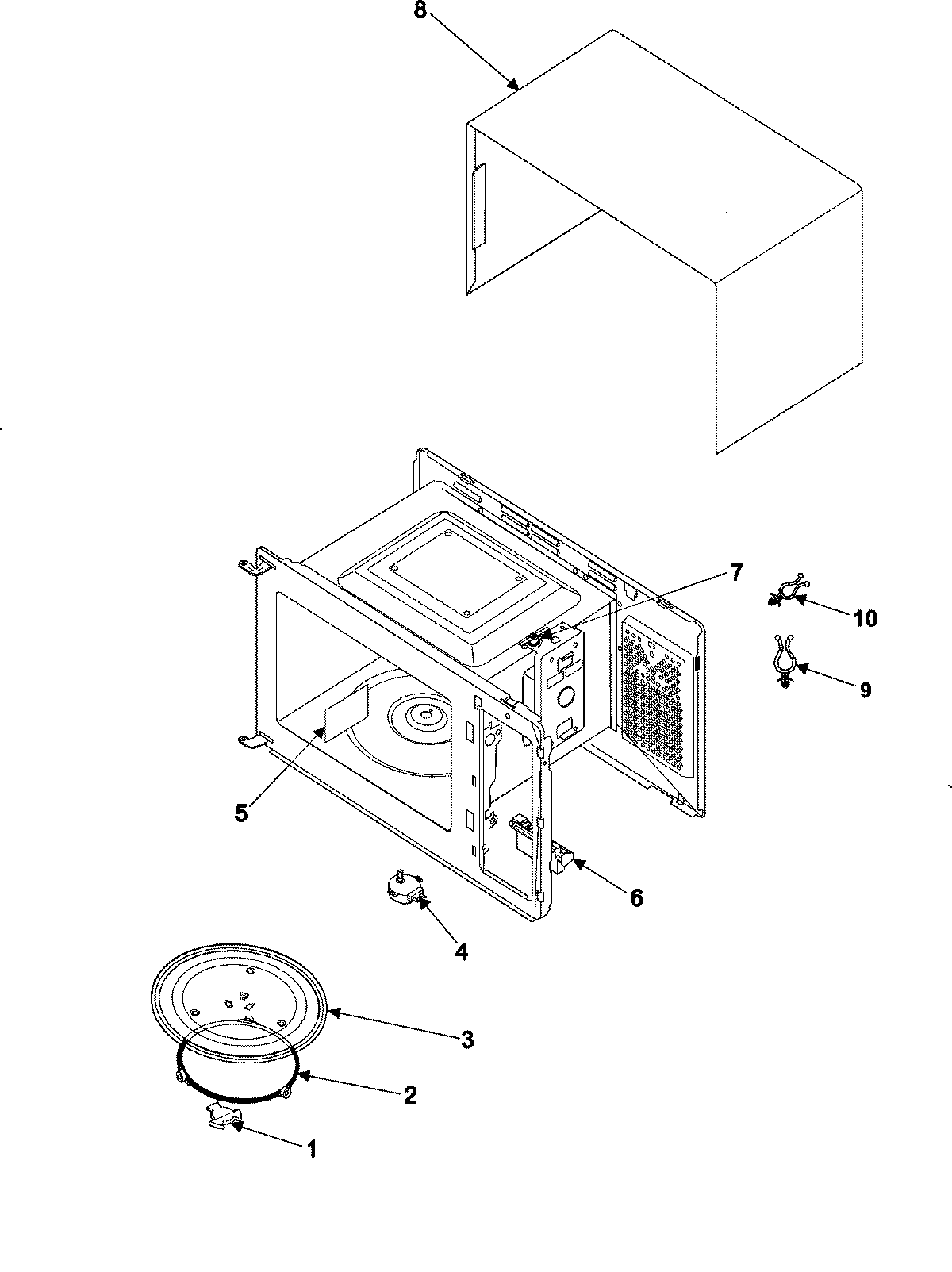 8

7

10

9

5

6

4

3

2

1