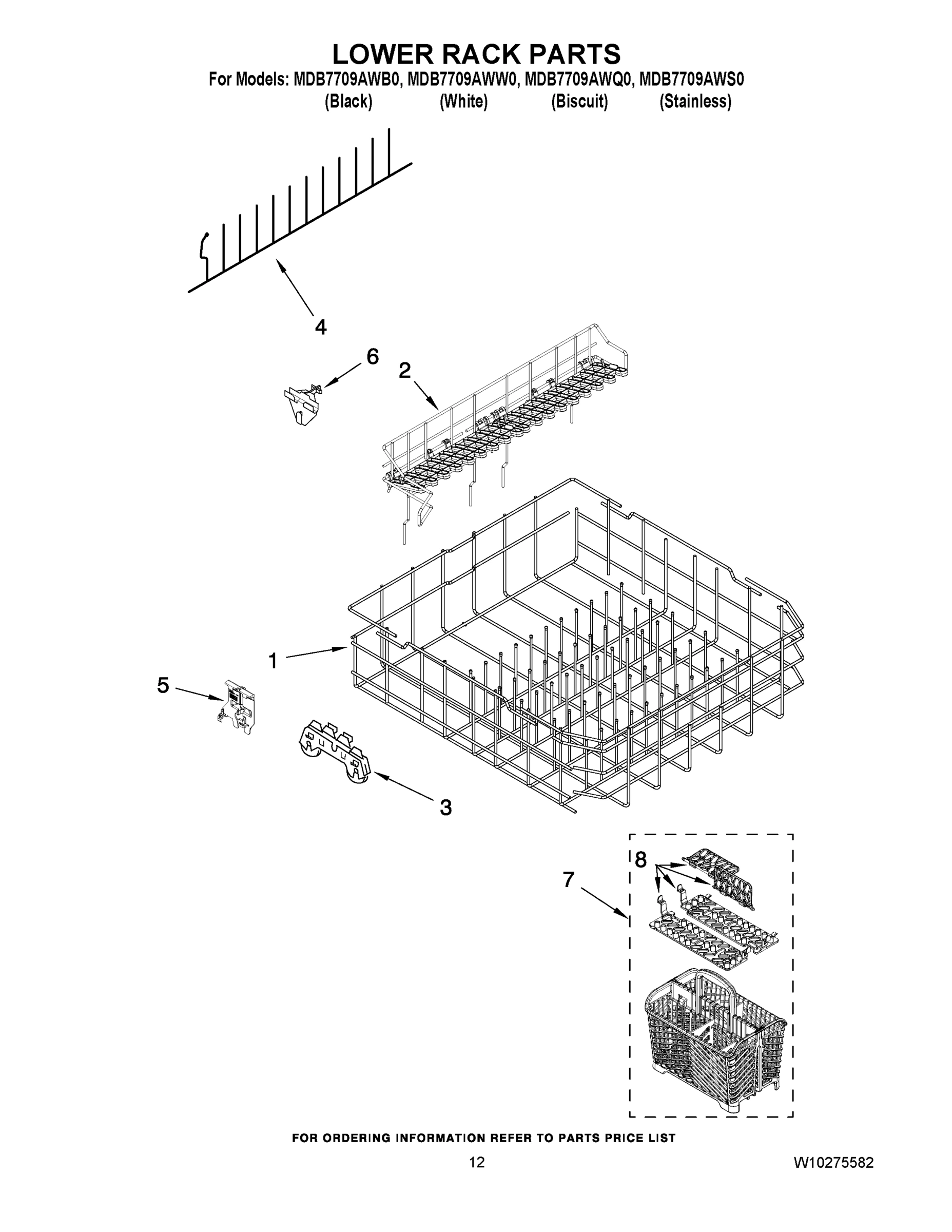 LOWER RACK PARTS
For Models: MDB7709AWB0, MDB7709AWW0, MDB7709AWQ0, MDB7709AWS0
(Black) (White) (Biscuit) (Stainless)

4
6
2
1
5
3
8
7

FOR ORDERING INFORMATION REFER TO PARTS PRICE LIST

12

W10275582