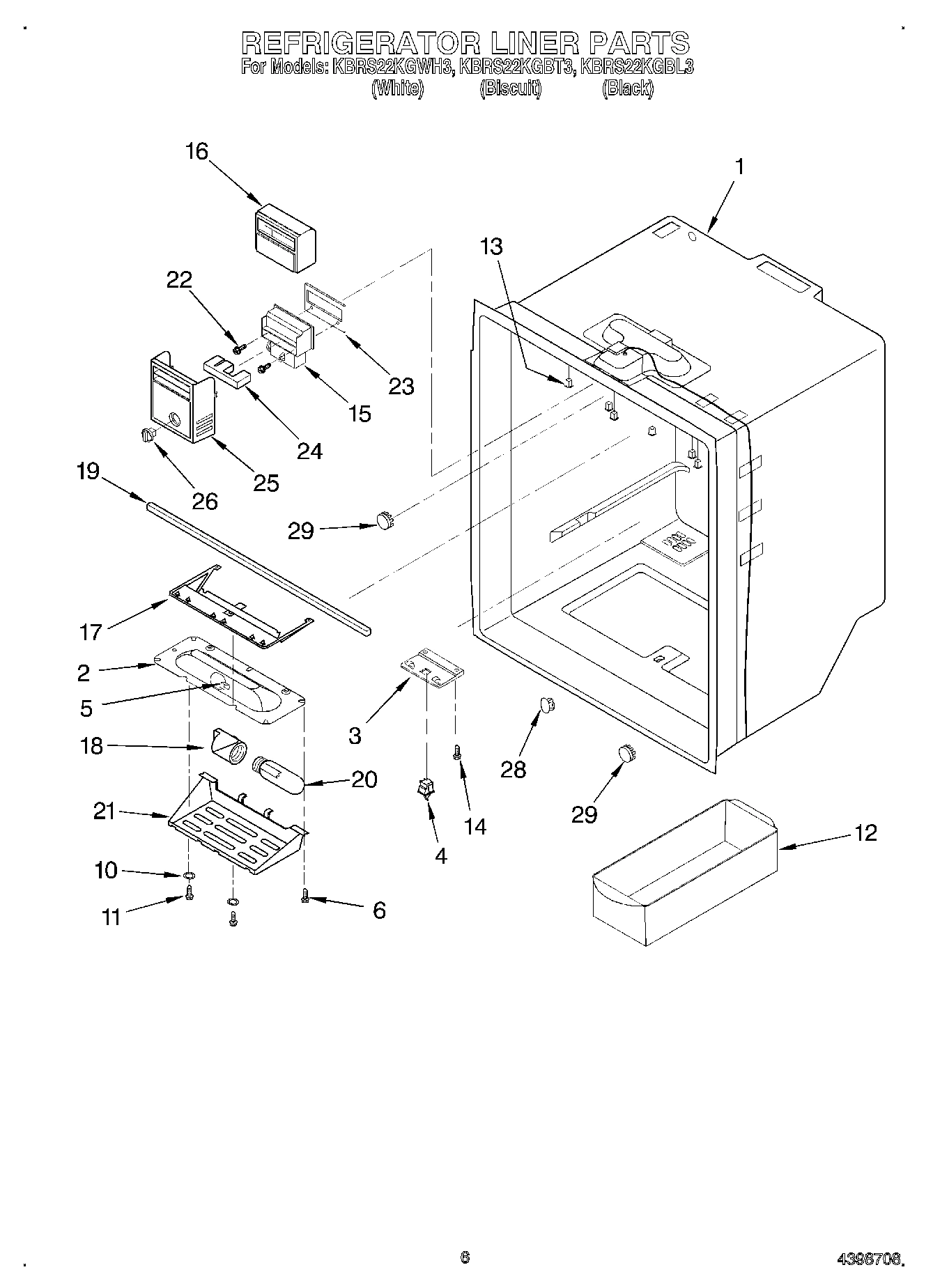 REFRIGERATOR LINER PARTS
For Models: KBRS22KGWH3, KBRS22KGBT3, KBRS22KGBL3
(White) (Biscuit) (Black)

16
1
13
22
23
15
24
25
26
19
29
17
2
5
3
18
20
21
28
14
4
29
12
10
11
6

6
4398708