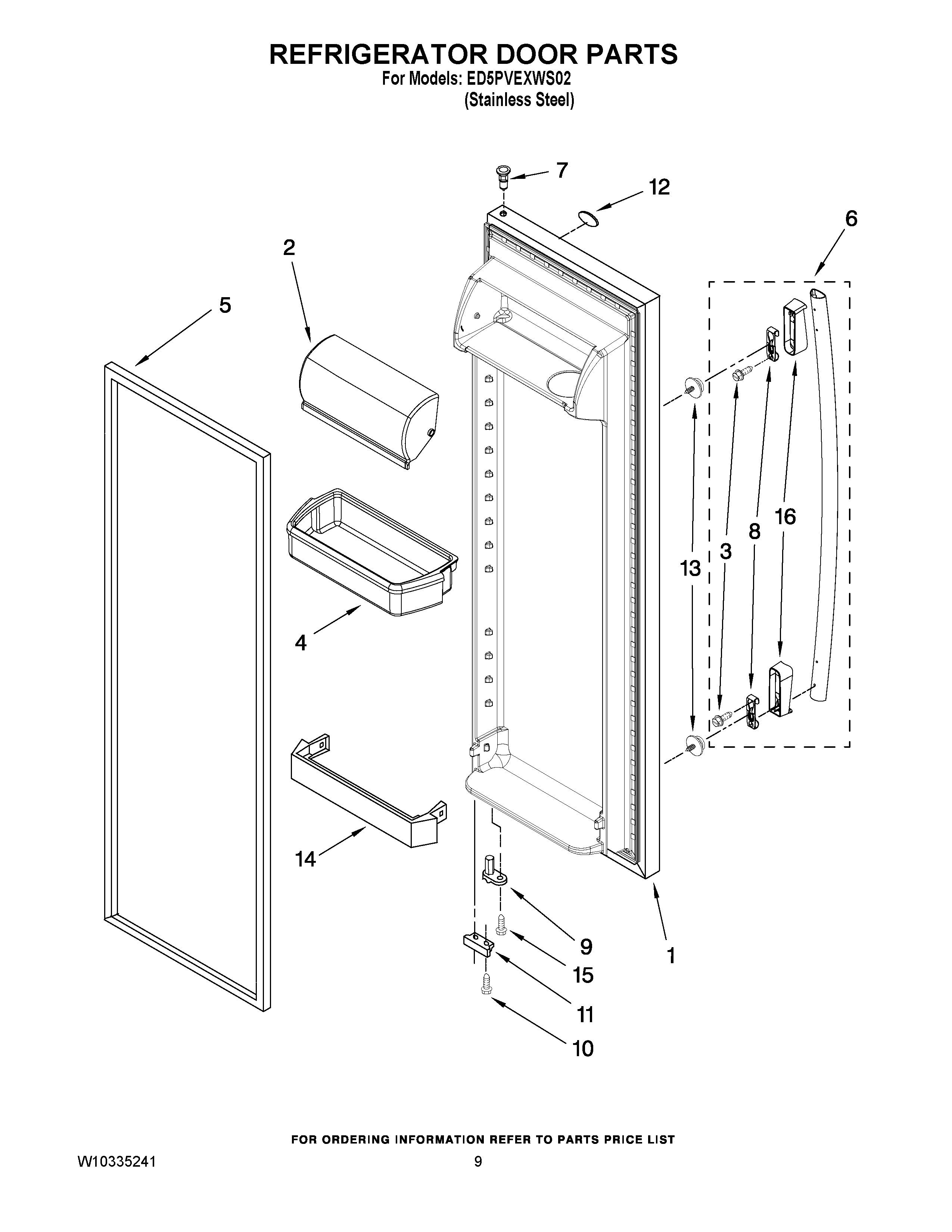 REFRIGERATOR DOOR PARTS
For Models: ED5PVEXWS02
(Stainless Steel)

7
12
6
2
5
13
3
8
16
4
14
9
1
15
11
10

FOR ORDERING INFORMATION REFER TO PARTS PRICE LIST

W10335241
9