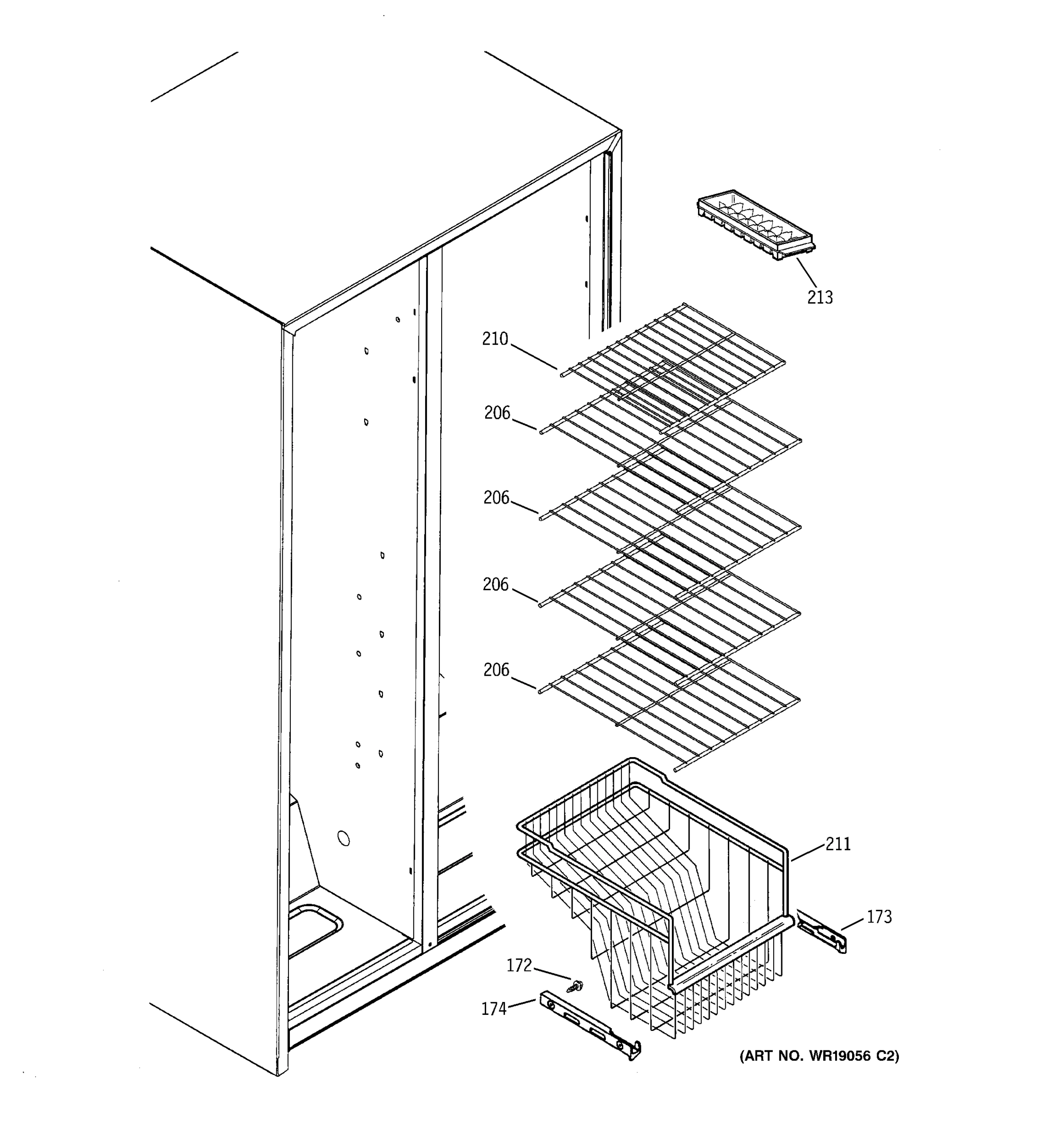 213

210

206

206

206

206

211

173

172

174

(ART NO. WR19056 C2)