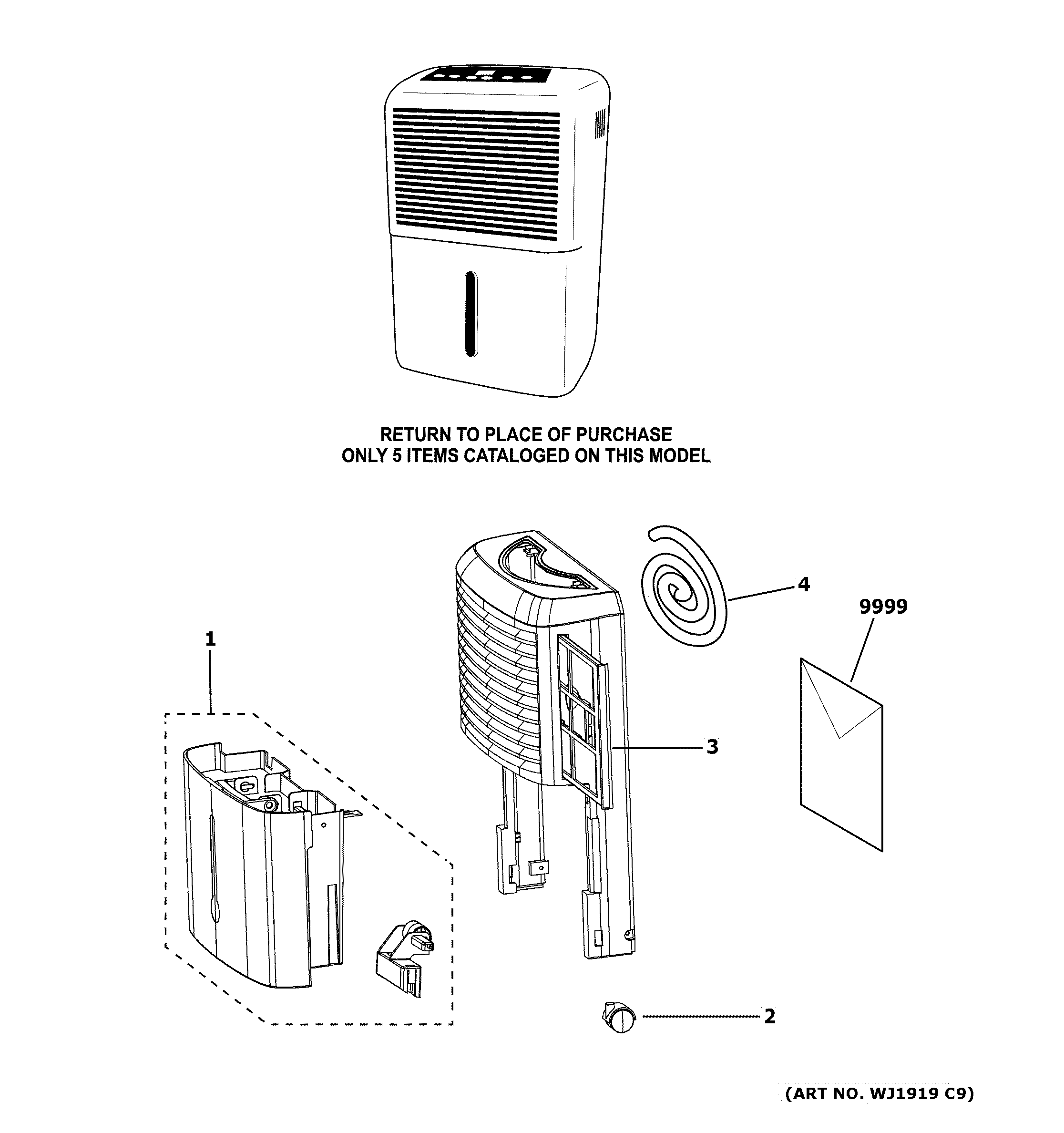 RETURN TO PLACE OF PURCHASE
ONLY 5 ITEMS CATALOGED ON THIS MODEL

4

9999

1

3

2

(ART NO. WJ1919 C9)