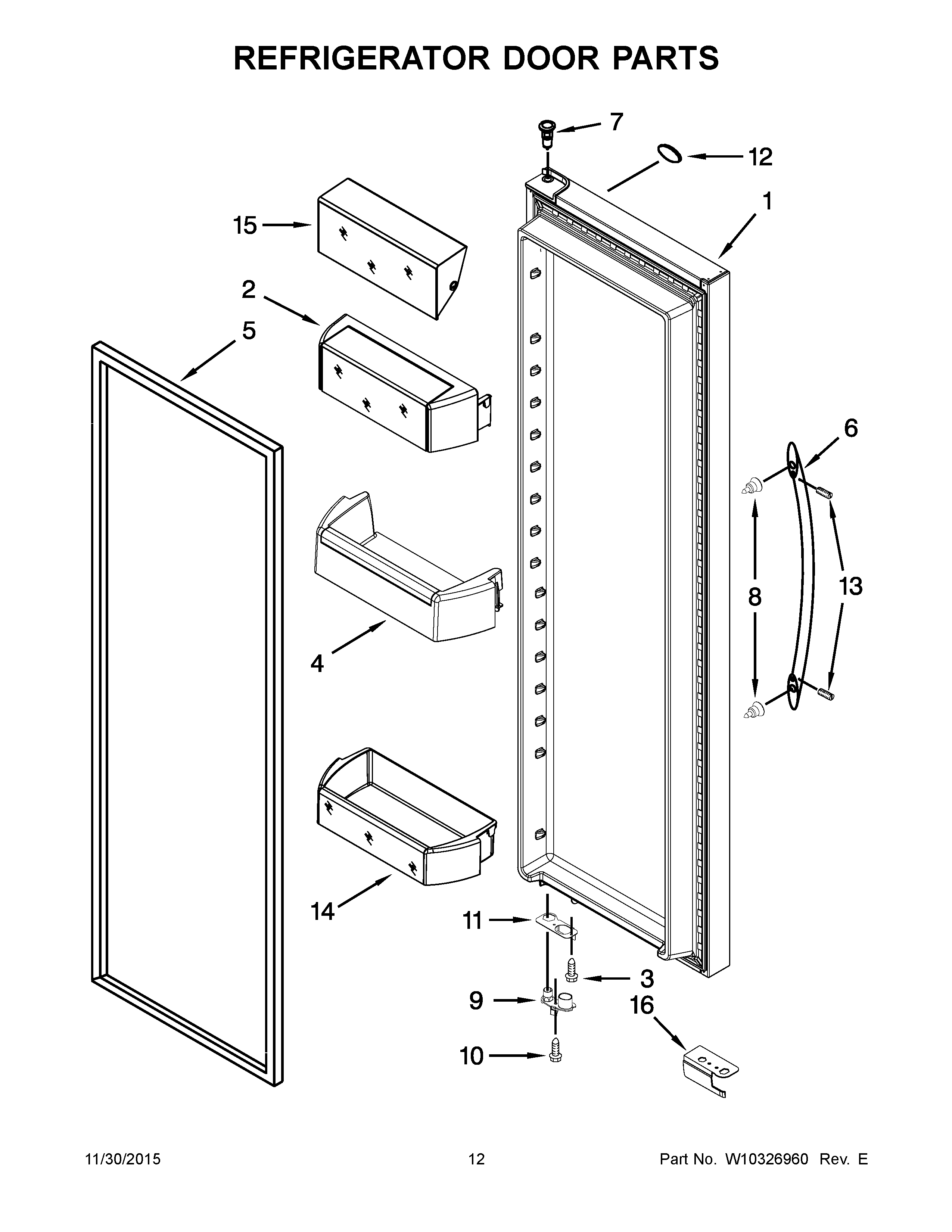 REFRIGERATOR DOOR PARTS

7
12
1
15
2
5
6
8
13
4
14
11
3
9
16
10

11/30/2015

12

Part No. W10326960 Rev. E