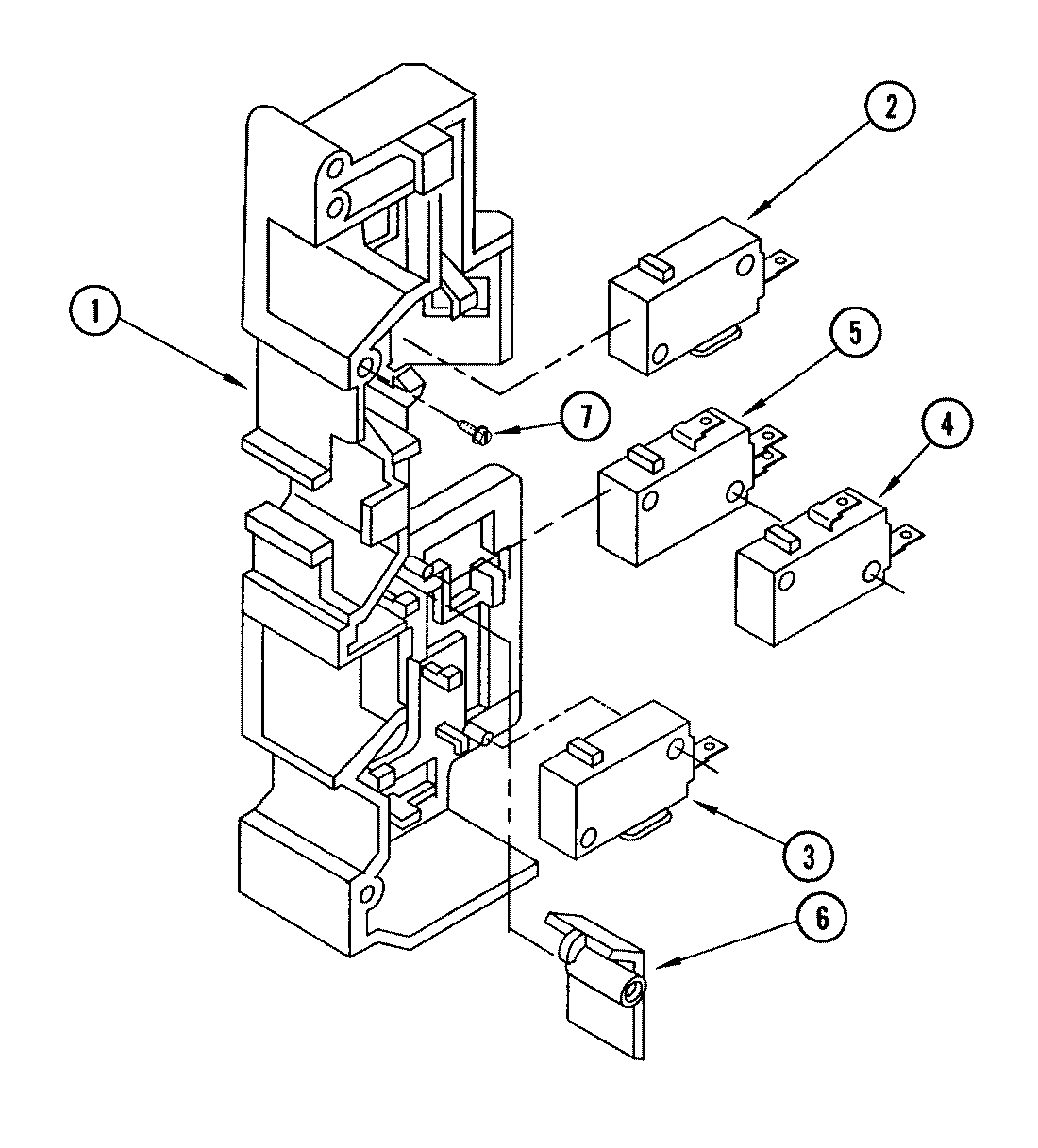 2
1
5
7
4
3
6