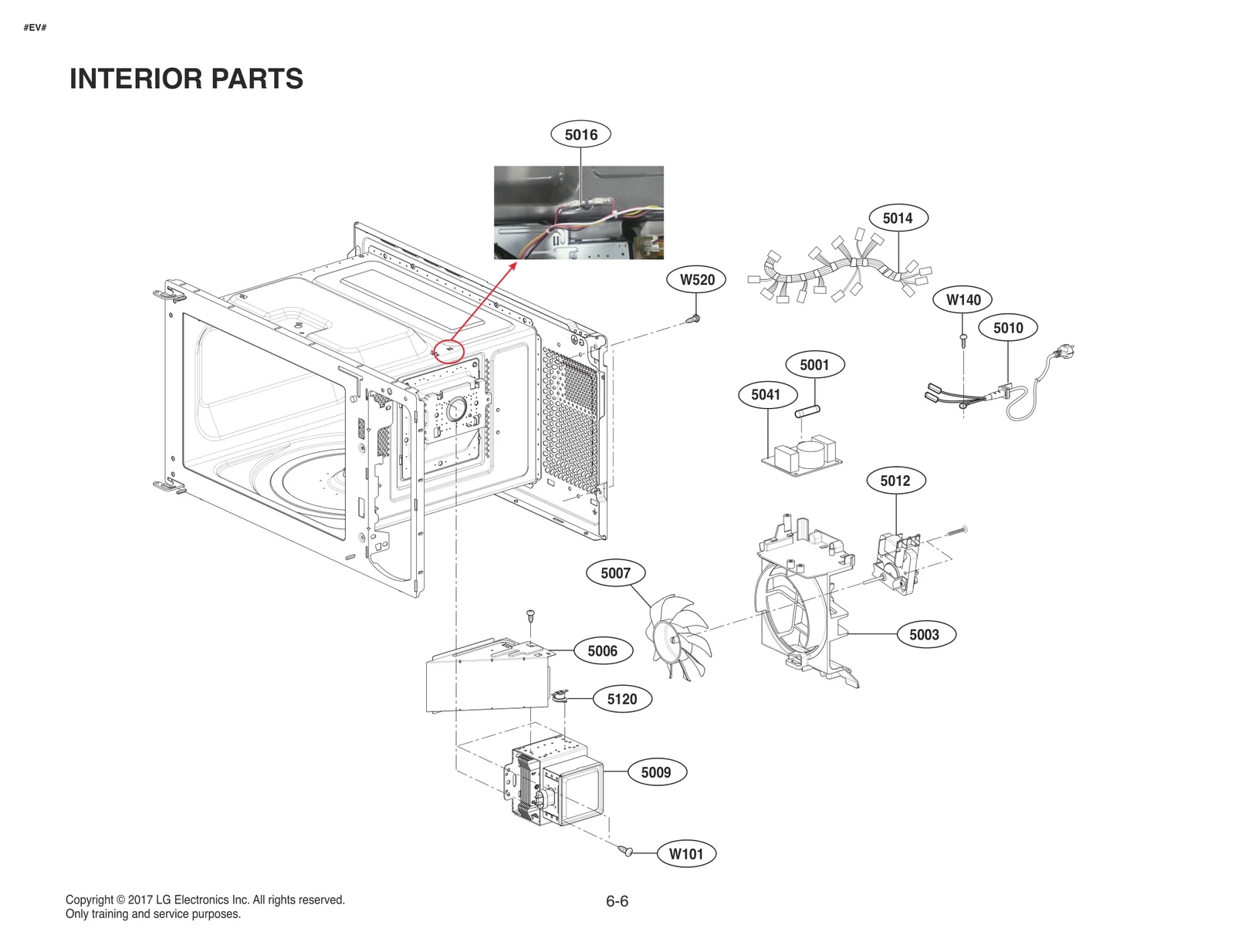 #EV#

INTERIOR PARTS

5016

5014

W520

W140

5010

5001

5041

5012

5007

5003

5006

5120

5009

W101

Copyright © 2017 LG Electronics Inc. All rights reserved.
Only training and service purposes.

6-6