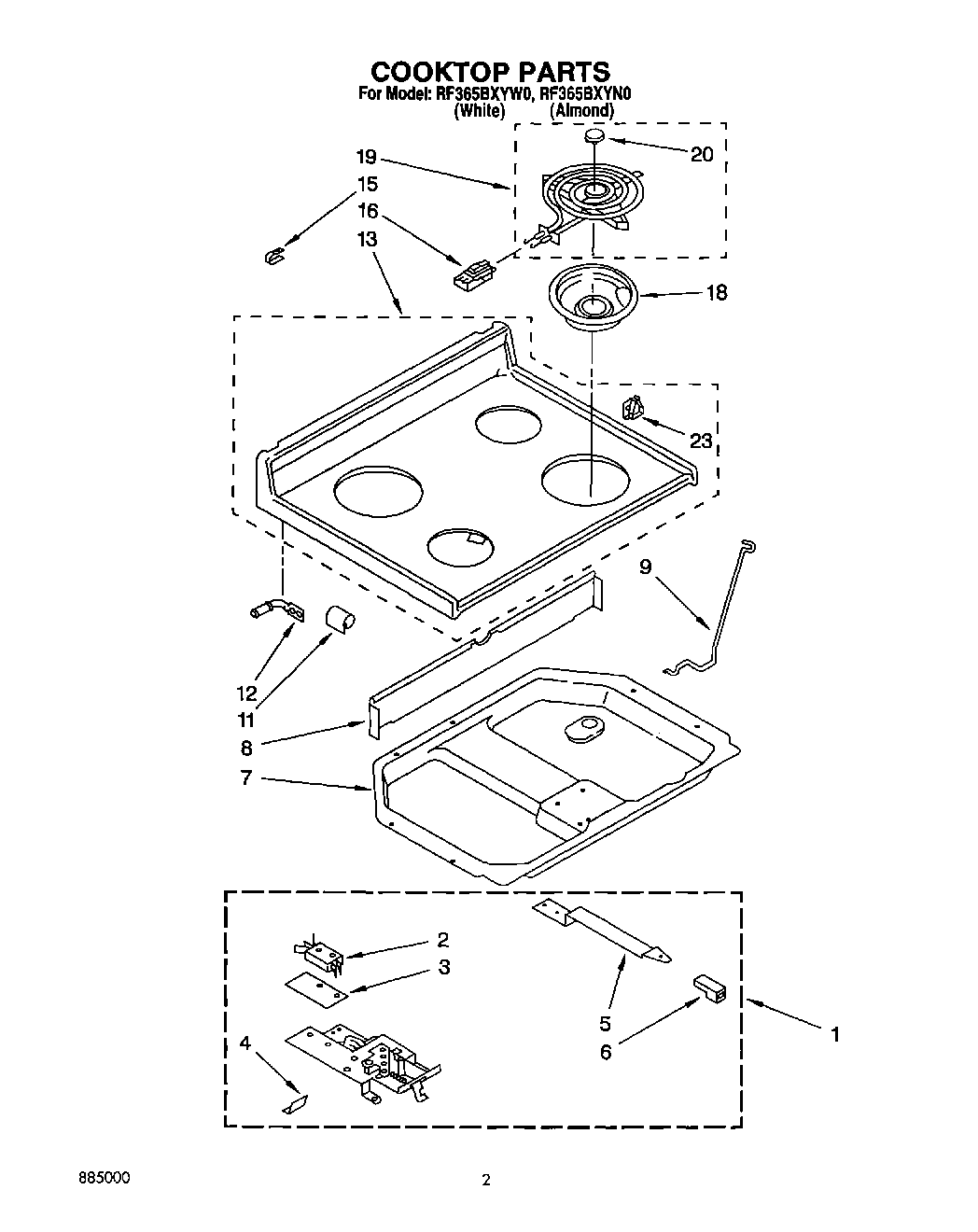 COOKTOP PARTS
For Model: RF365BXYW0, RF365BXYN0
(White) (Almond)

19
20
15
16
13
18
23
9
12
11
8
7
2
3
4
5
6
1

885000

2