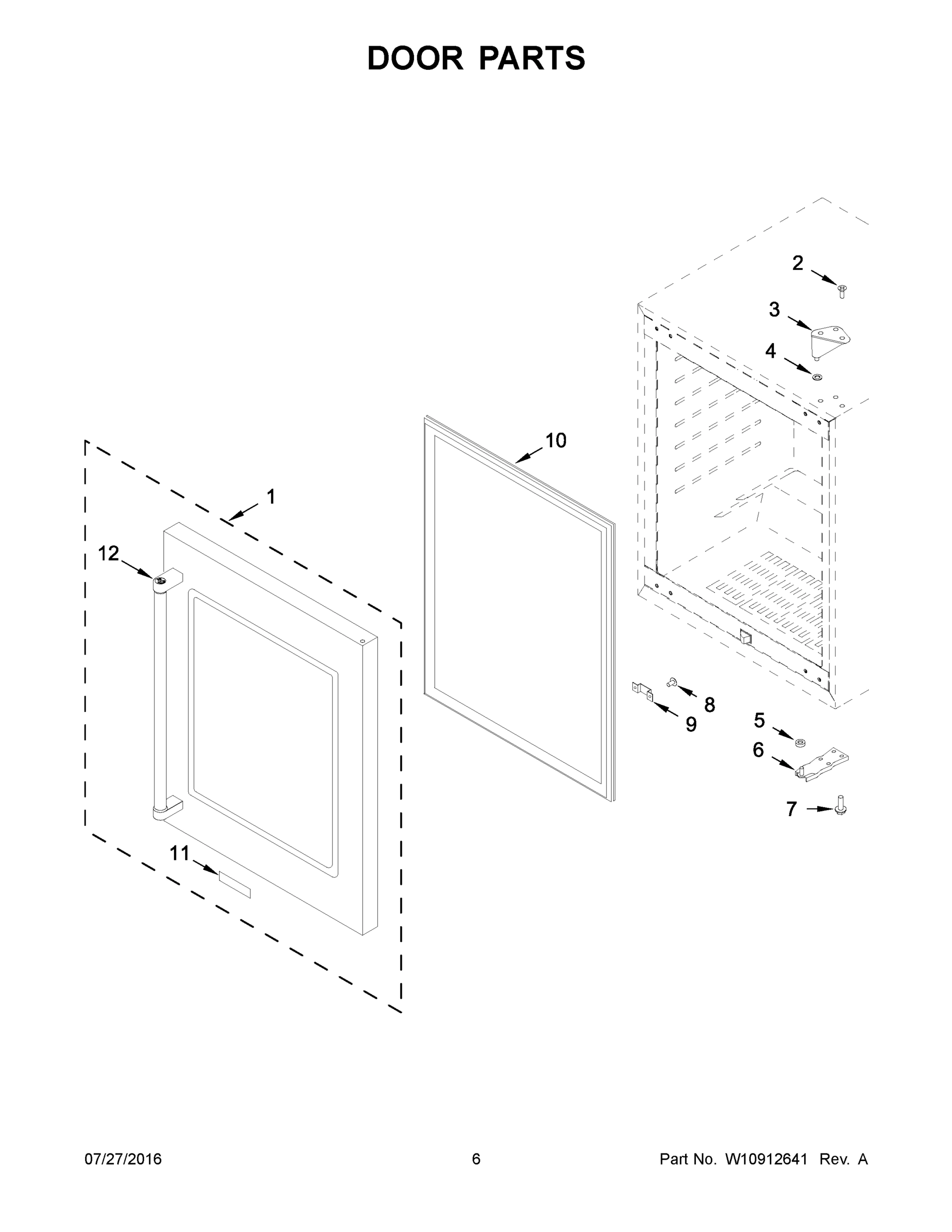 DOOR PARTS

2

3

4

10

1

12

8

9

5

6

7

11

07/27/2016 6 Part No. W10912641 Rev. A