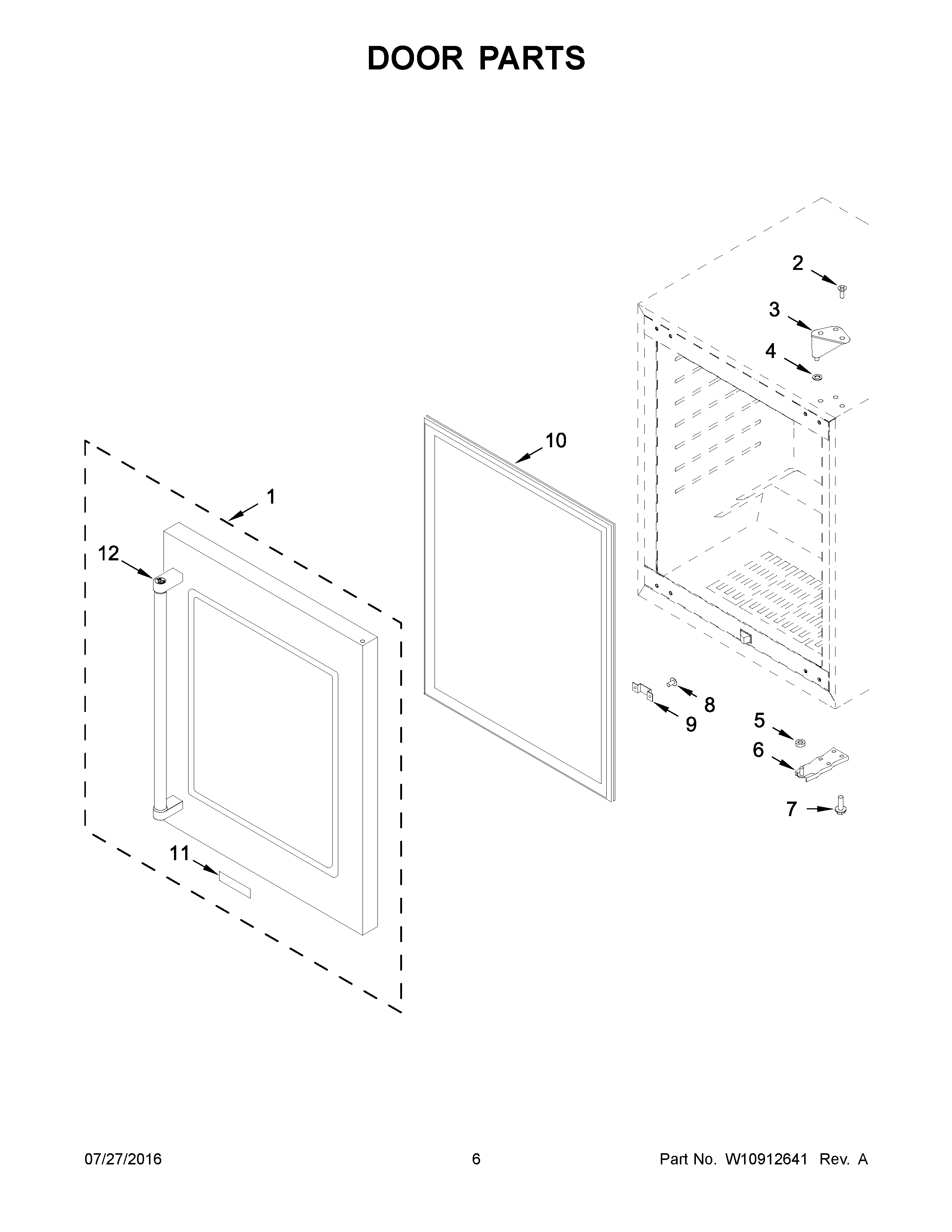 DOOR PARTS

2

3

4

10

1

12

8

9

5

6

7

11

07/27/2016

6

Part No. W10912641 Rev. A