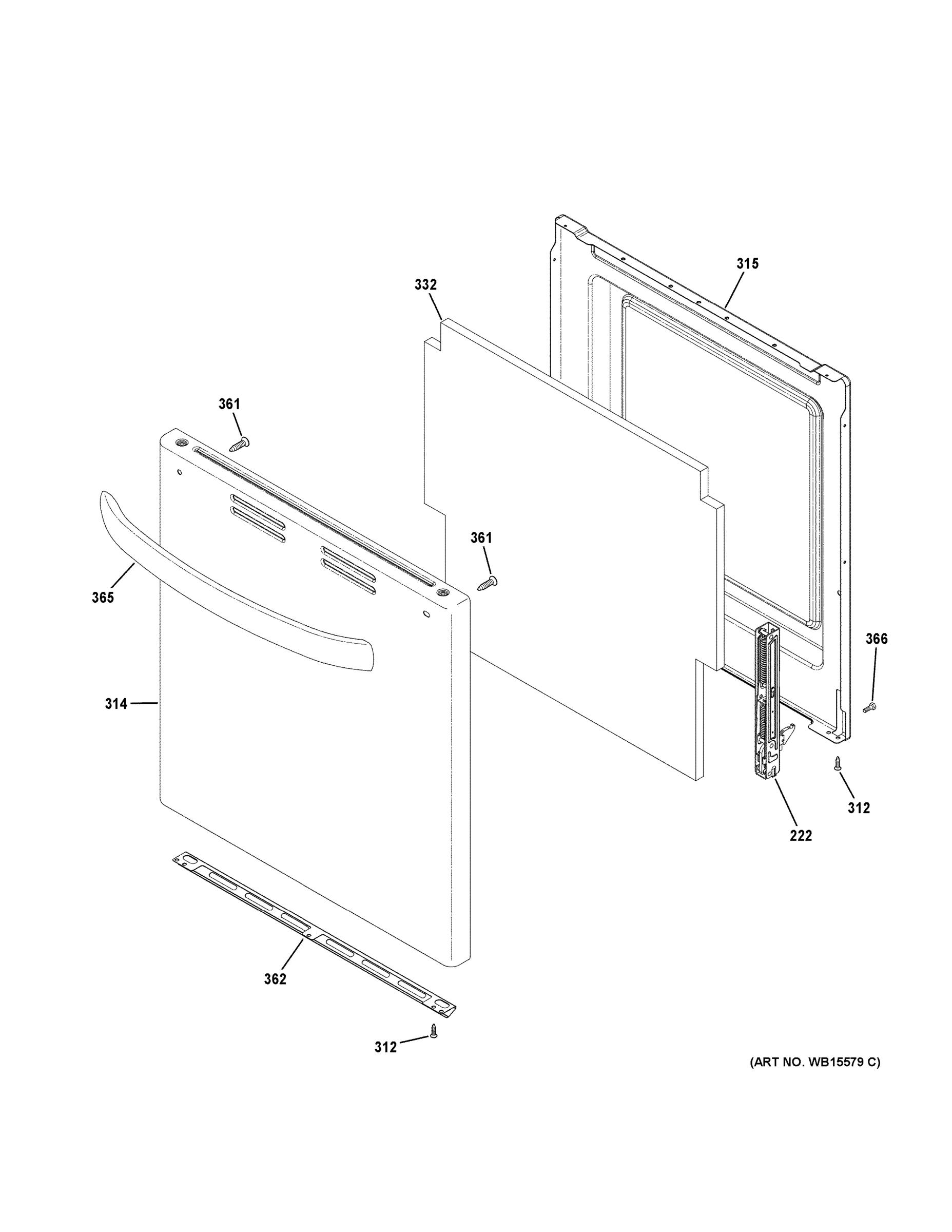 315

332

361

361

365

366

314

312

222

362

312

(ART NO. WB15579 C)